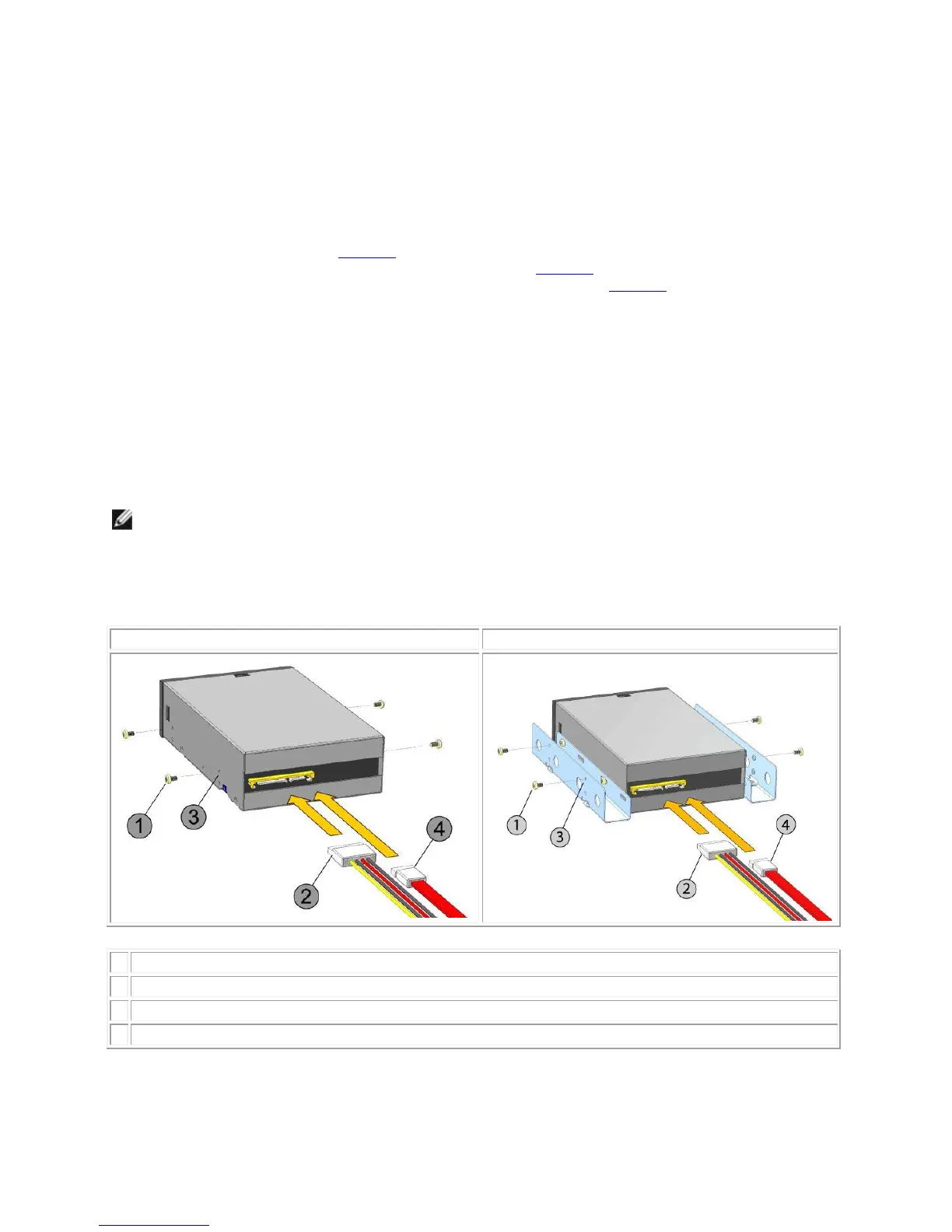 1

3

2

4

1

3

2

4