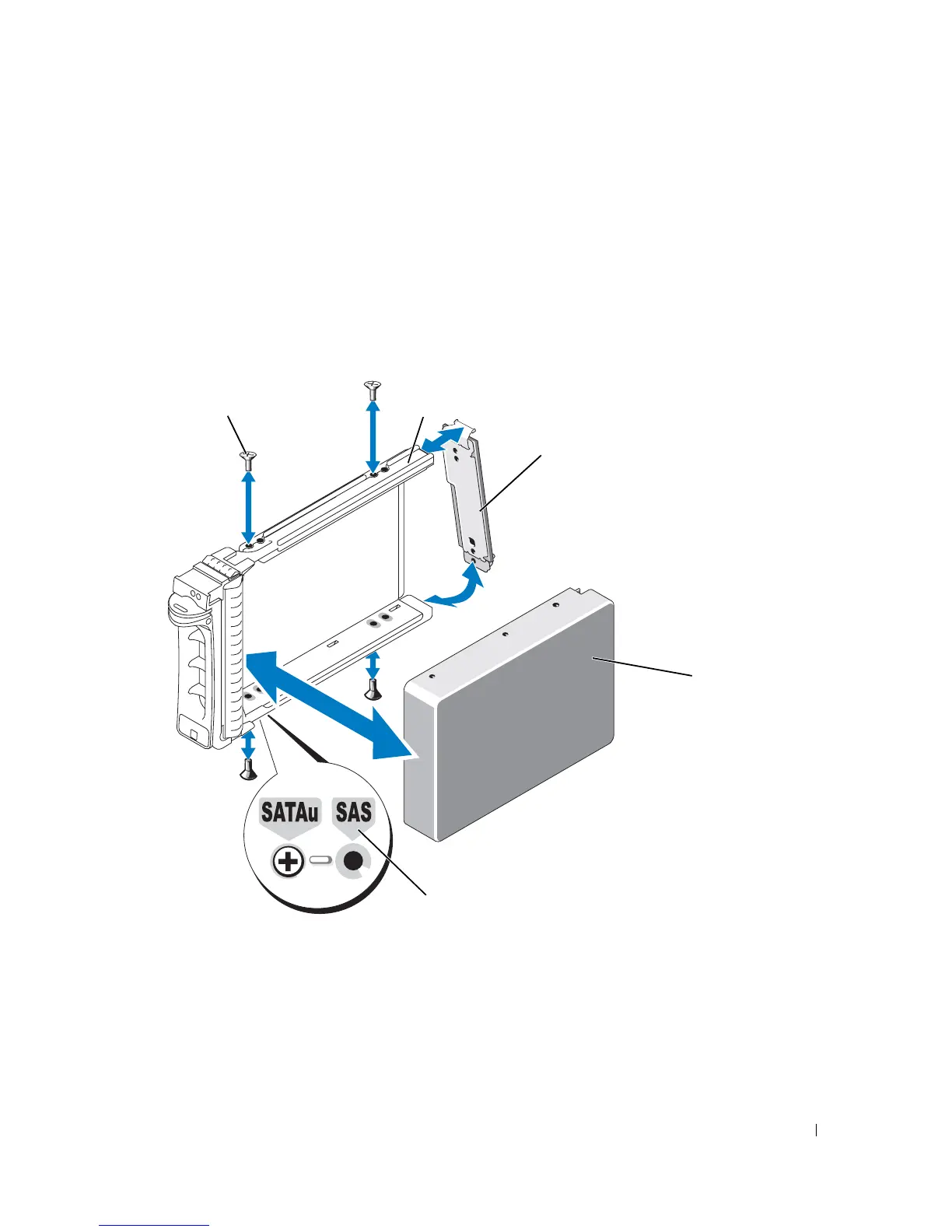 SATAu SAS