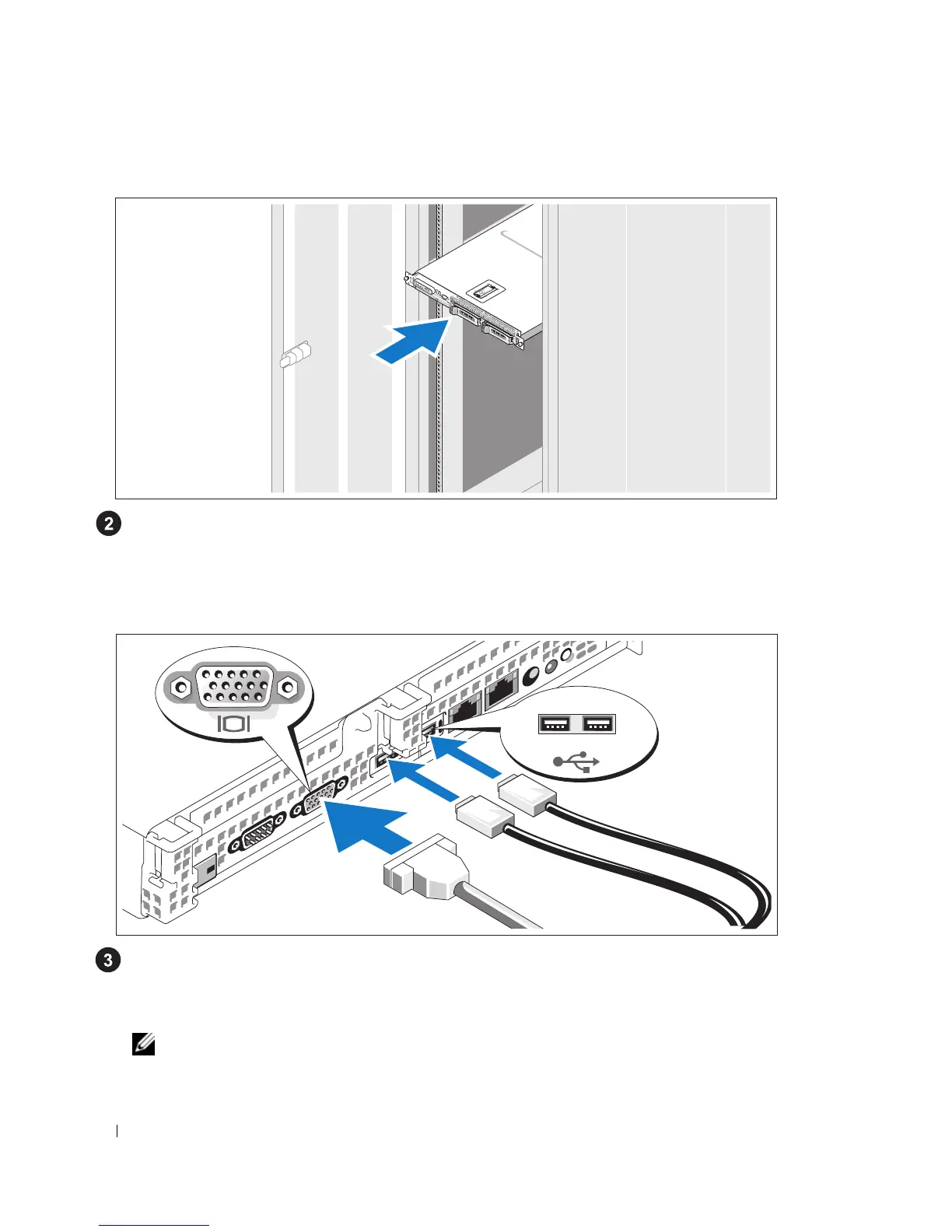 2

3