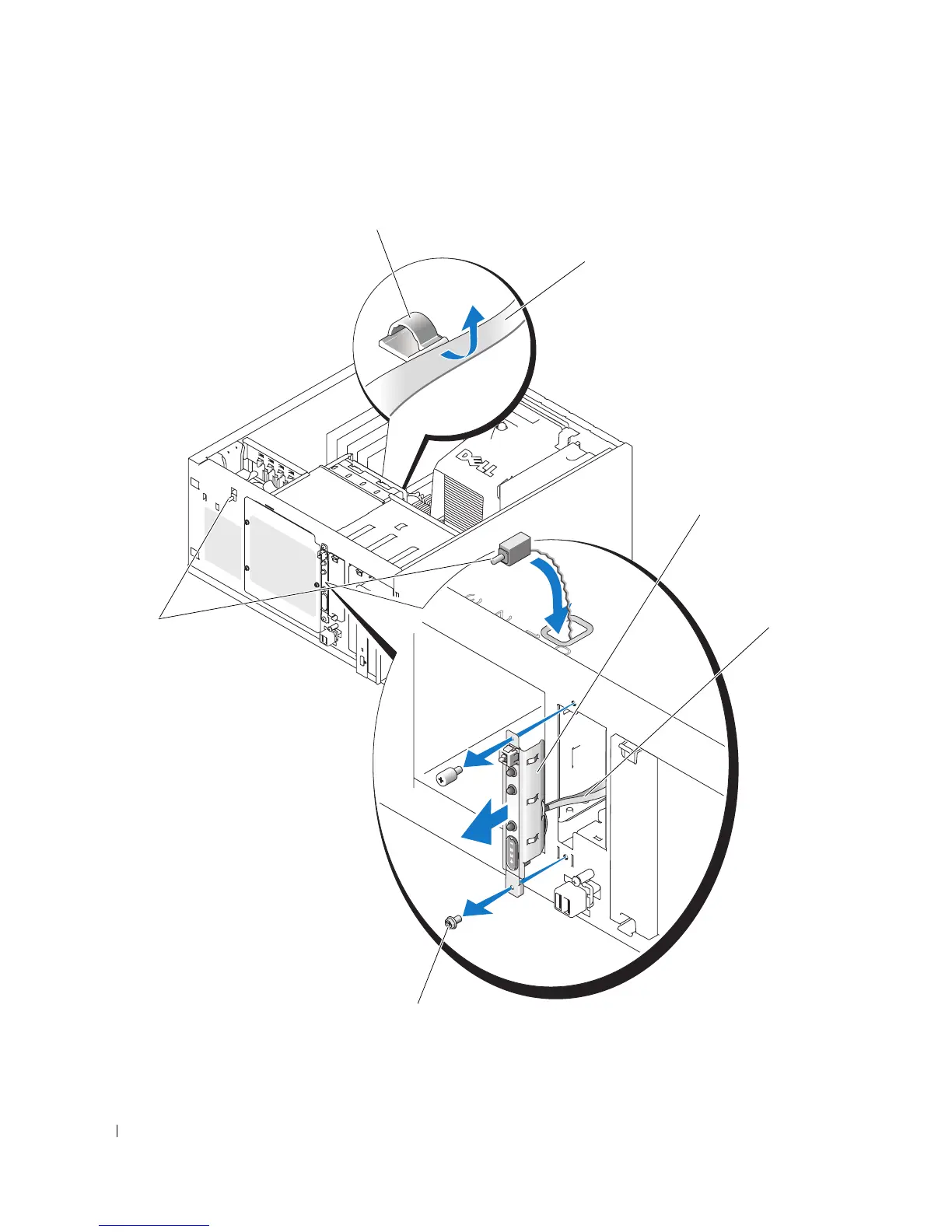 DELL