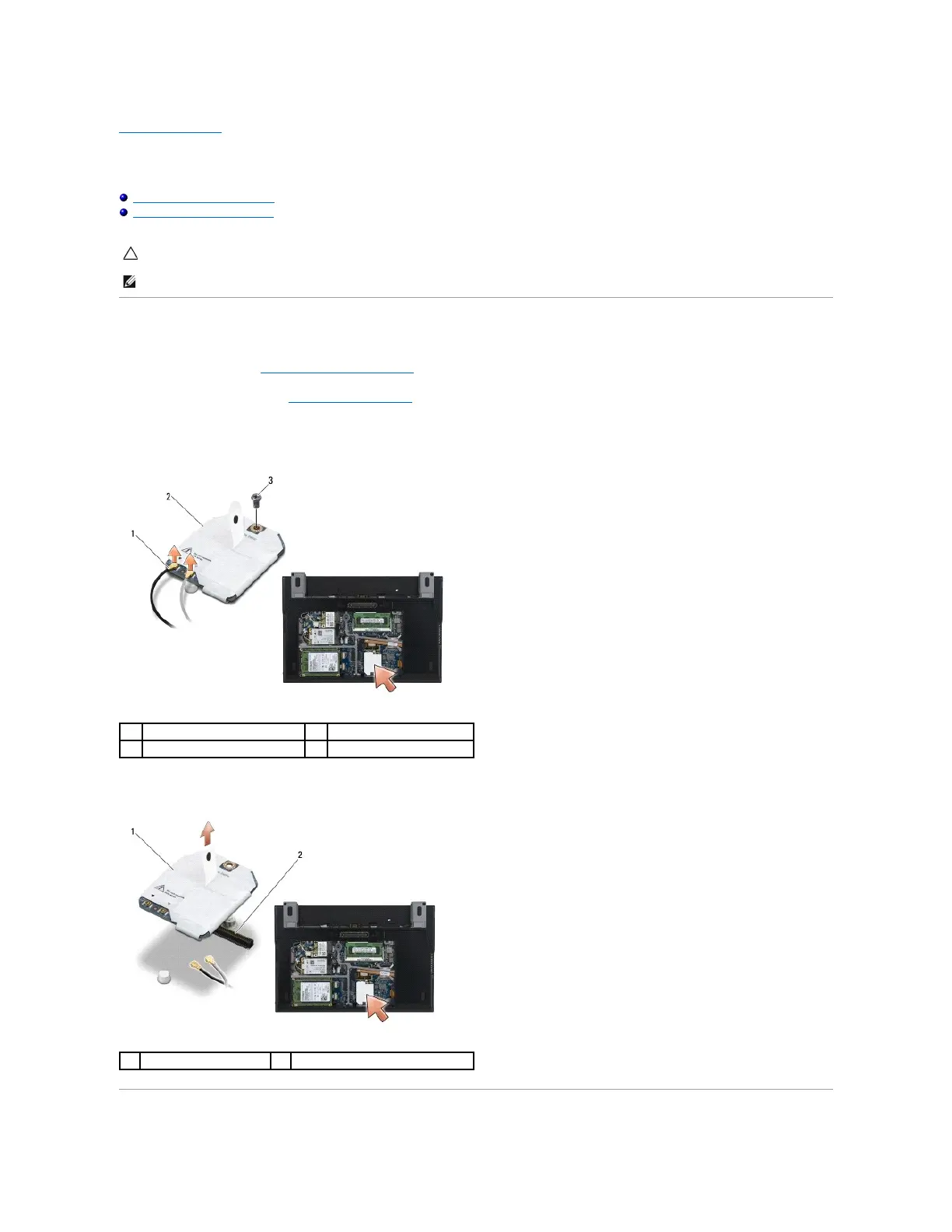 3

2

1

1

2