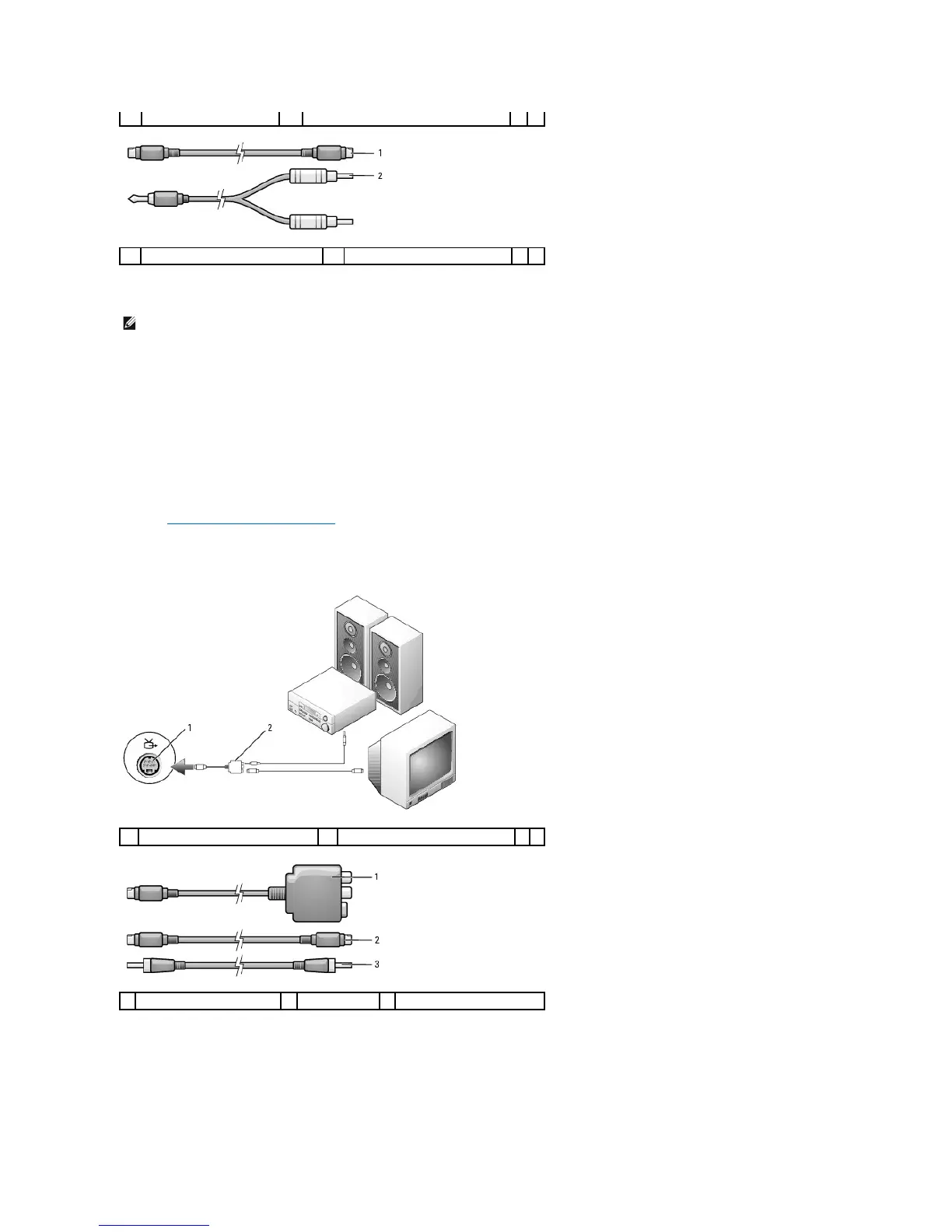 1

2

1

2

1

2

3