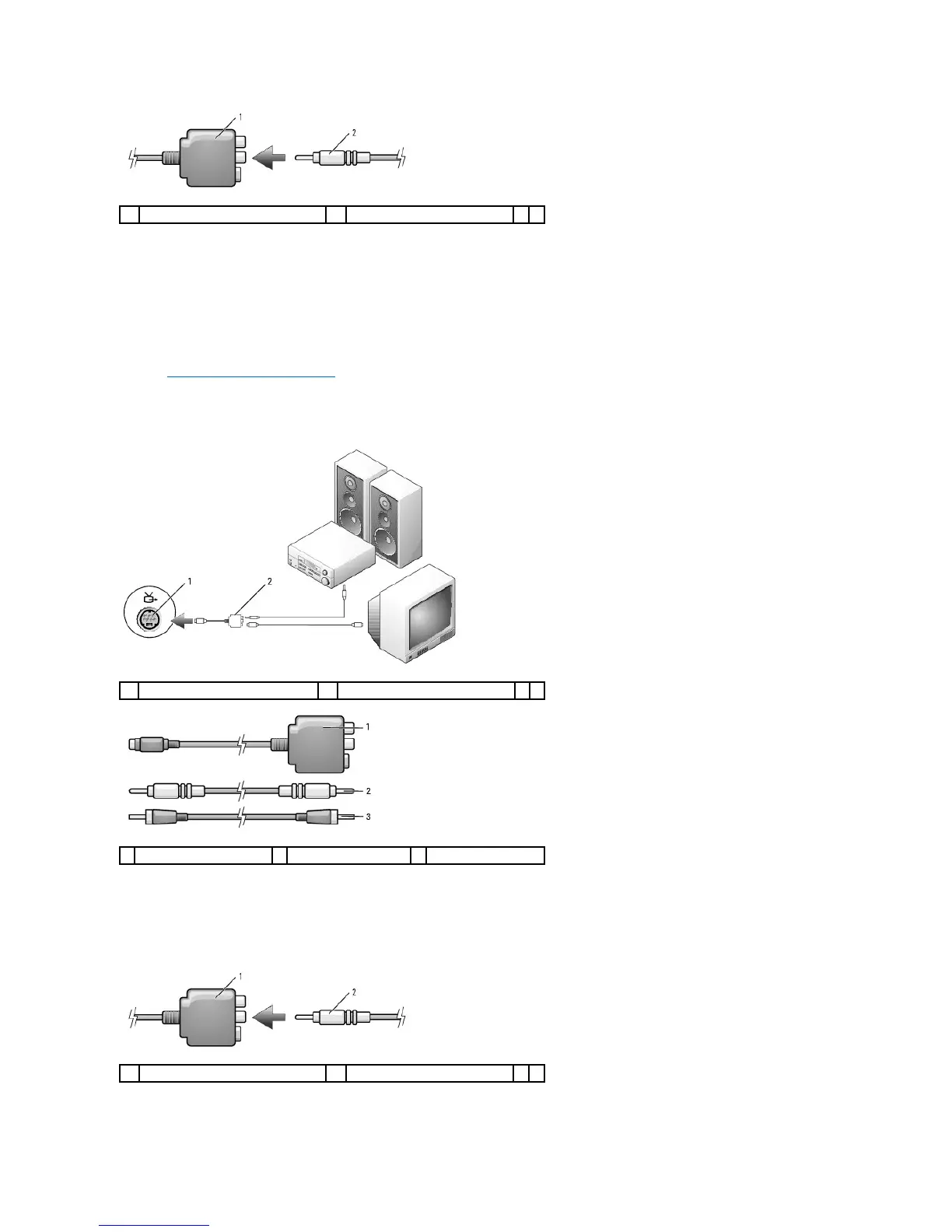 1

2

1

2

1

2

3

1

2