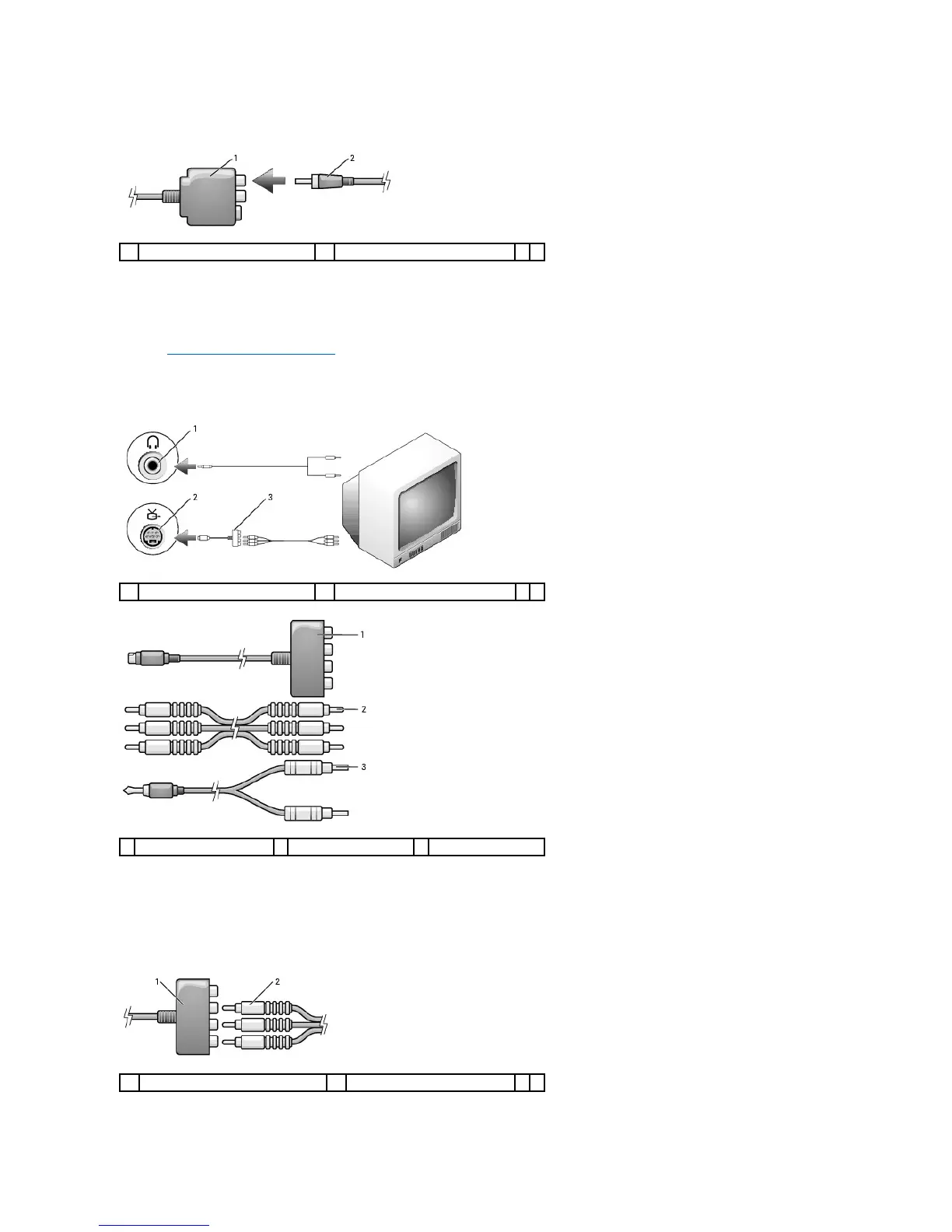 1
2

1
2
3

1
2
3

1
2