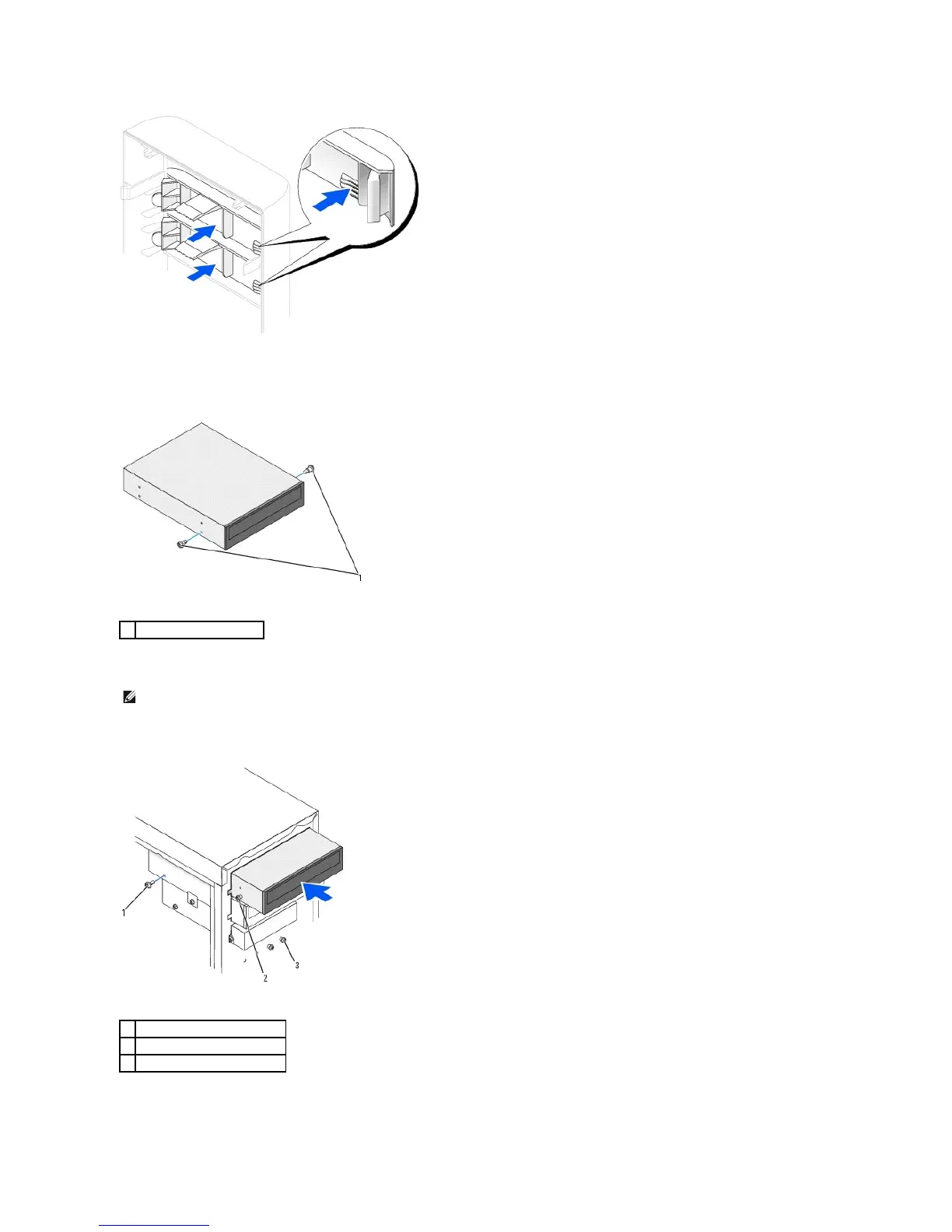 1

1

2

3