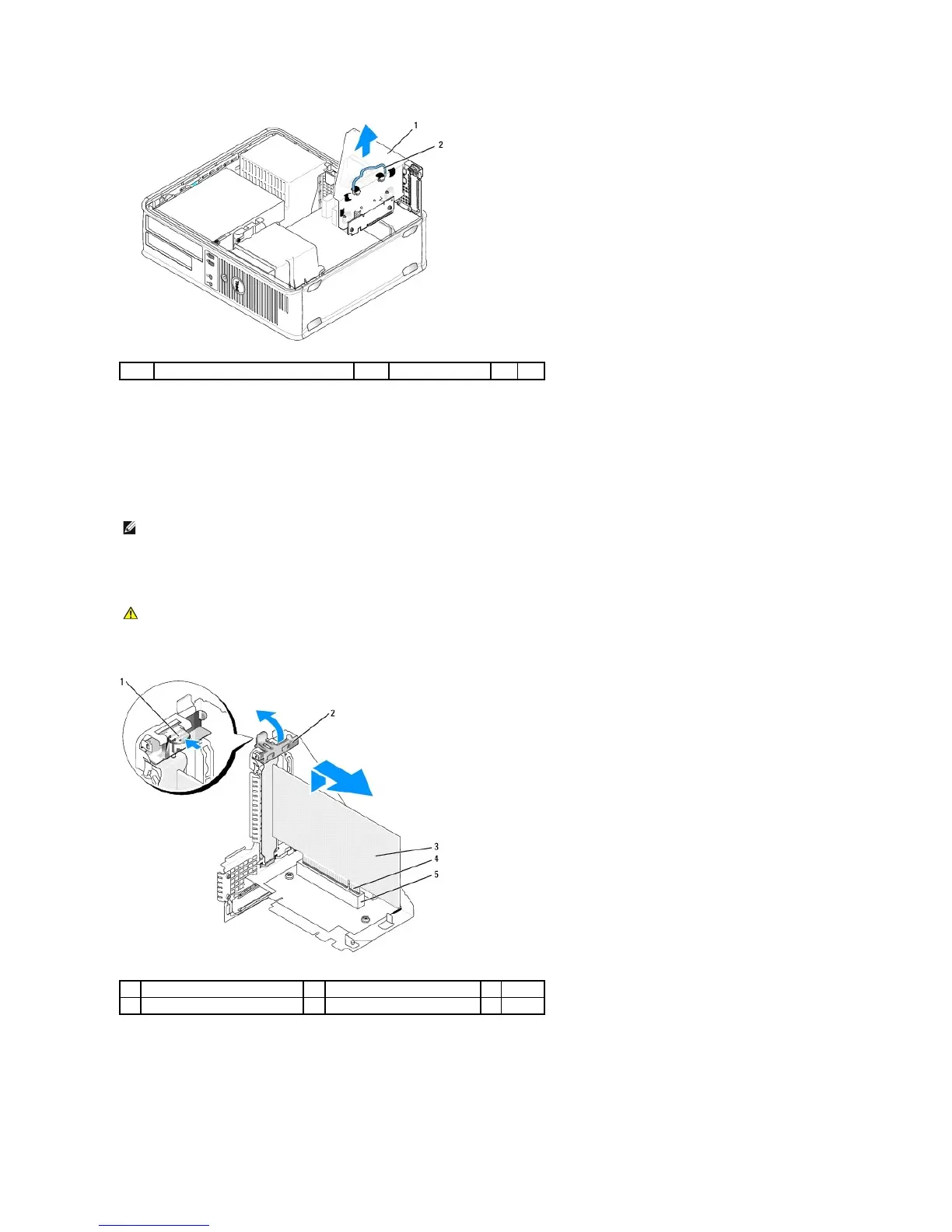 1

2

1

2

3

4

5