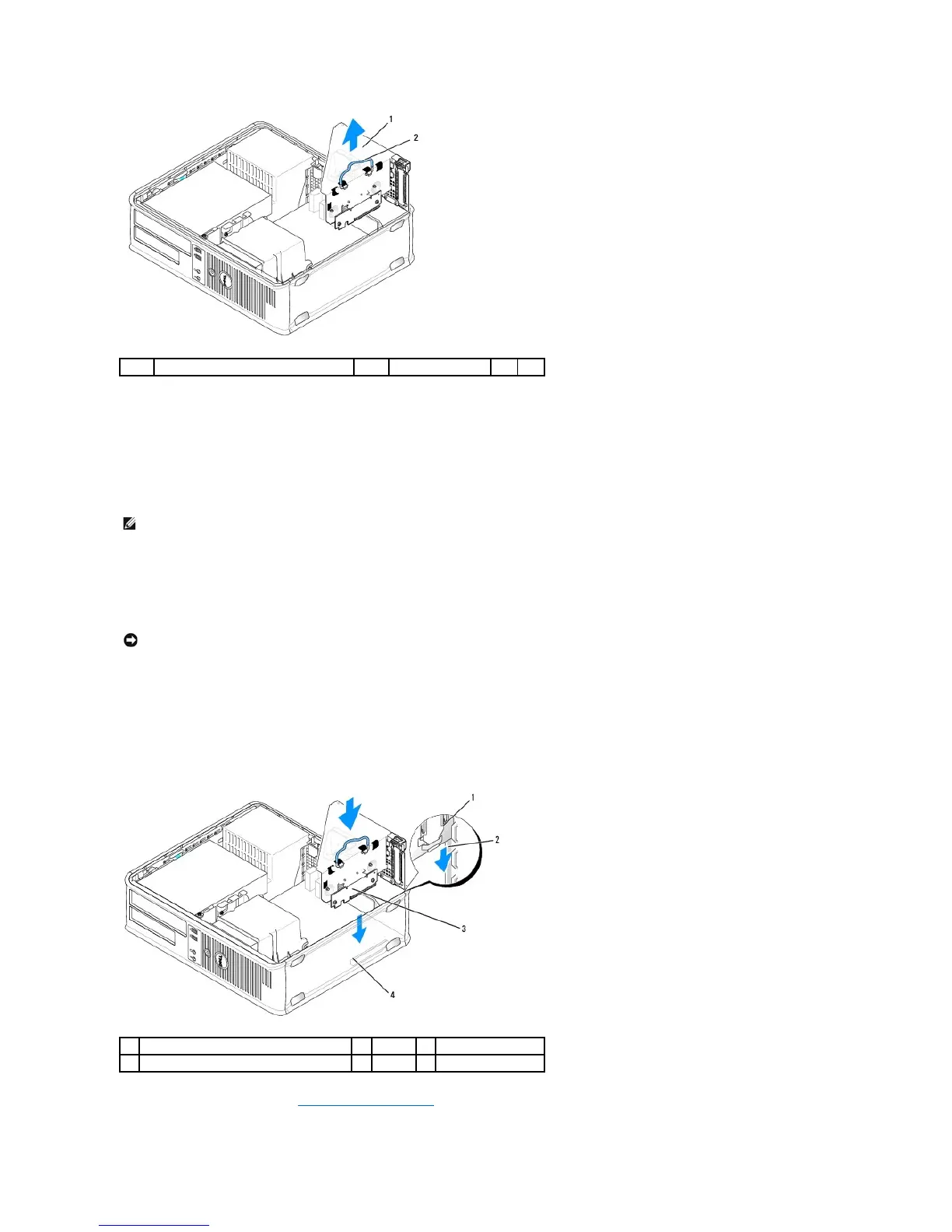 1
2

1
2
3
4