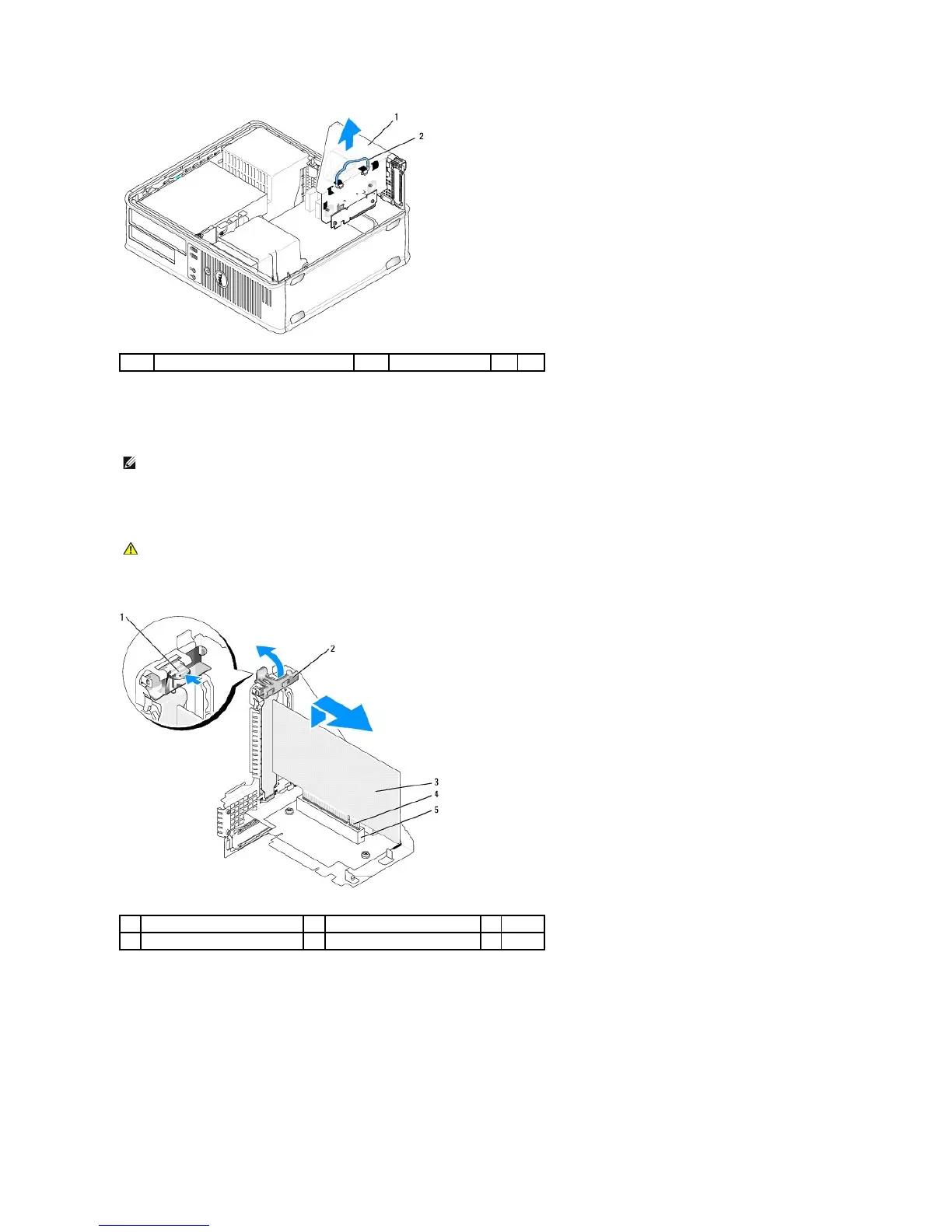 1
2

1
2
3
4
5