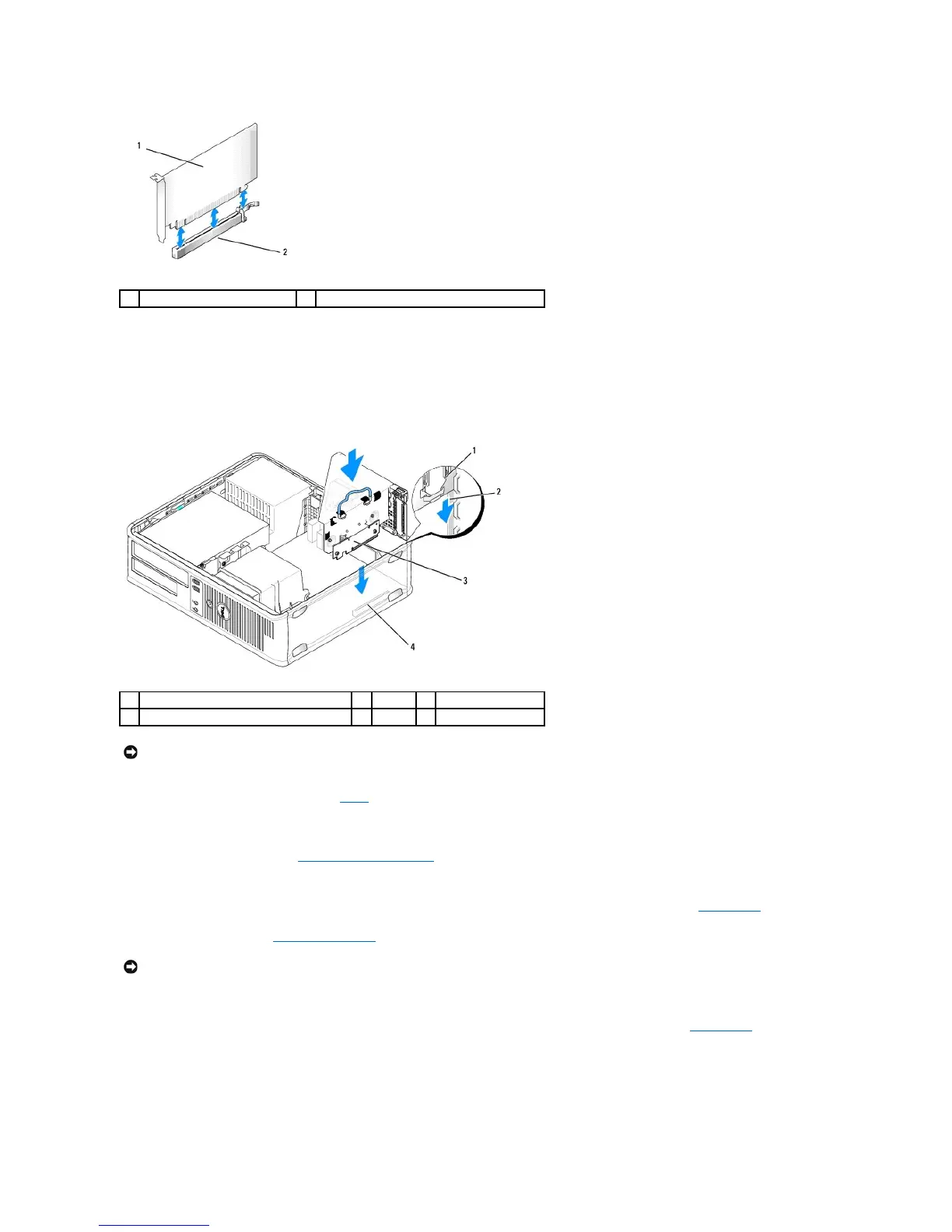 1
2

1
2
3
4