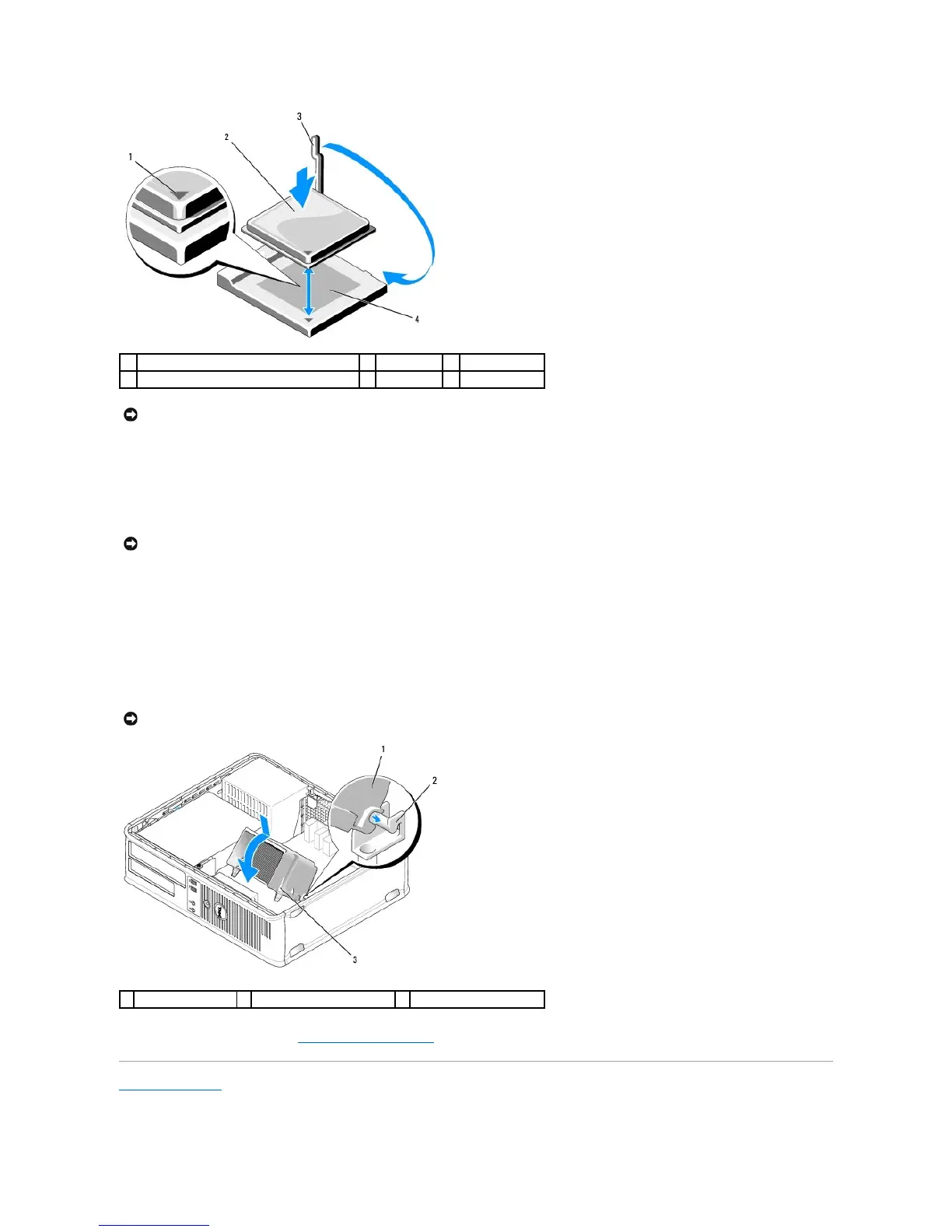 3

2

1

4

1

2

3