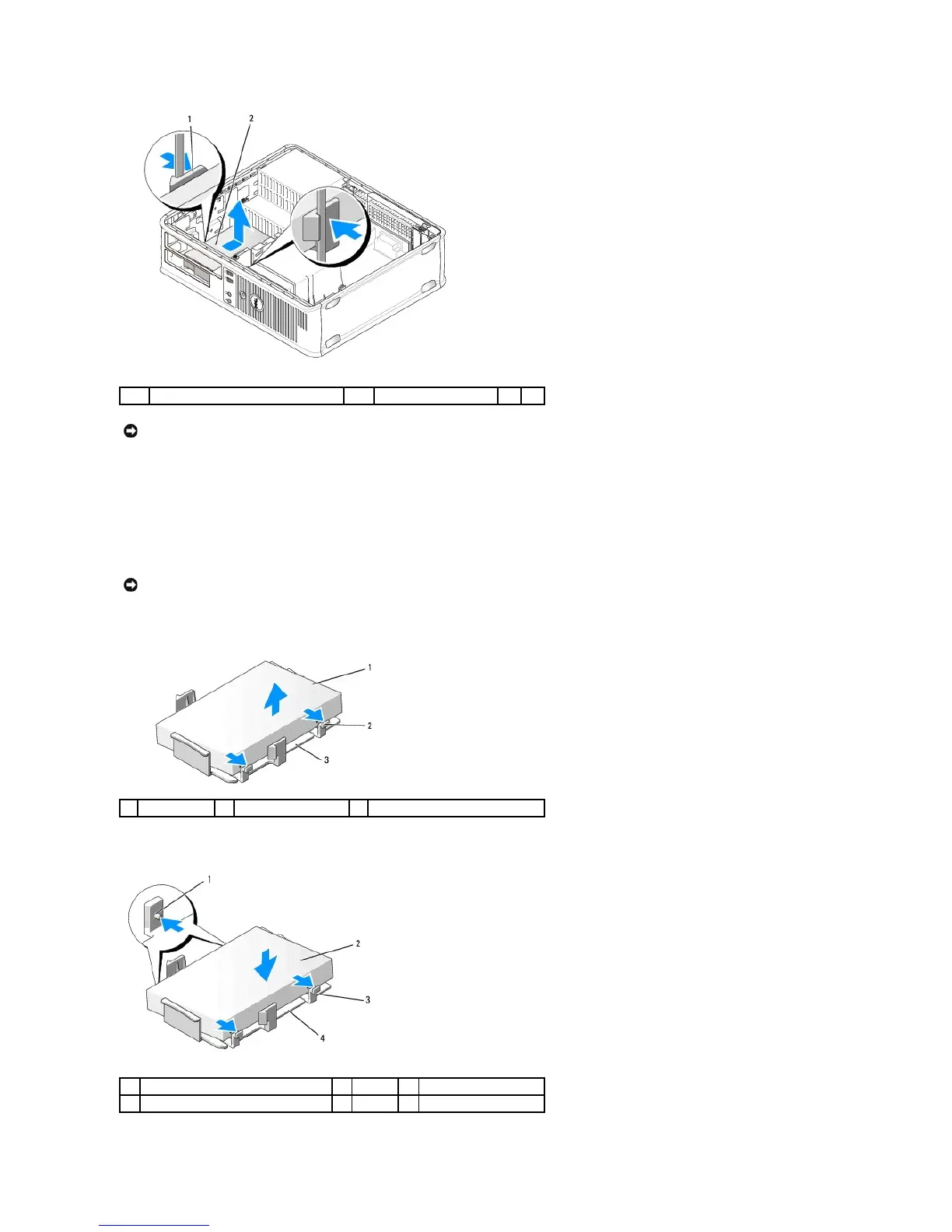 1

2

1

2

3

1

2

3

4