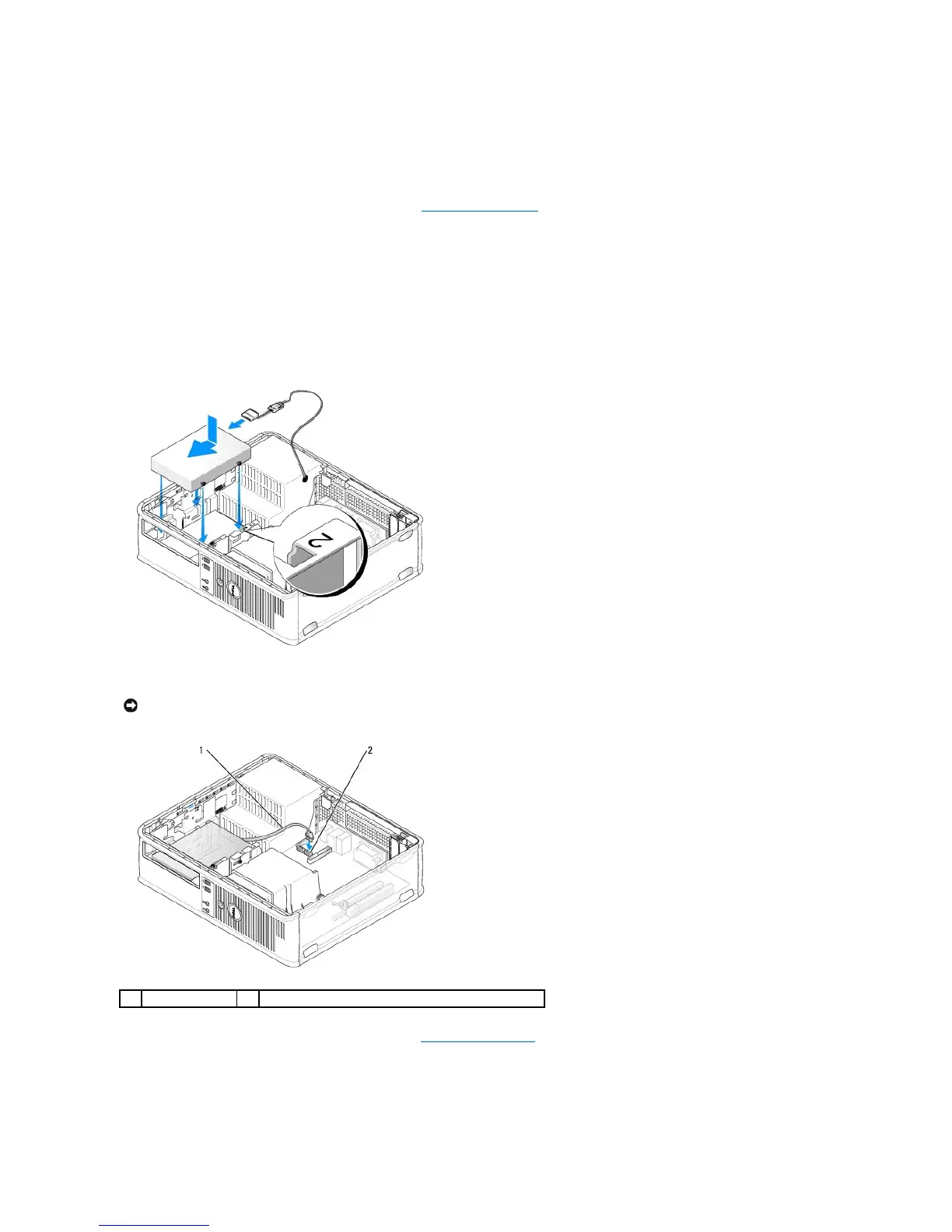 2

1

2