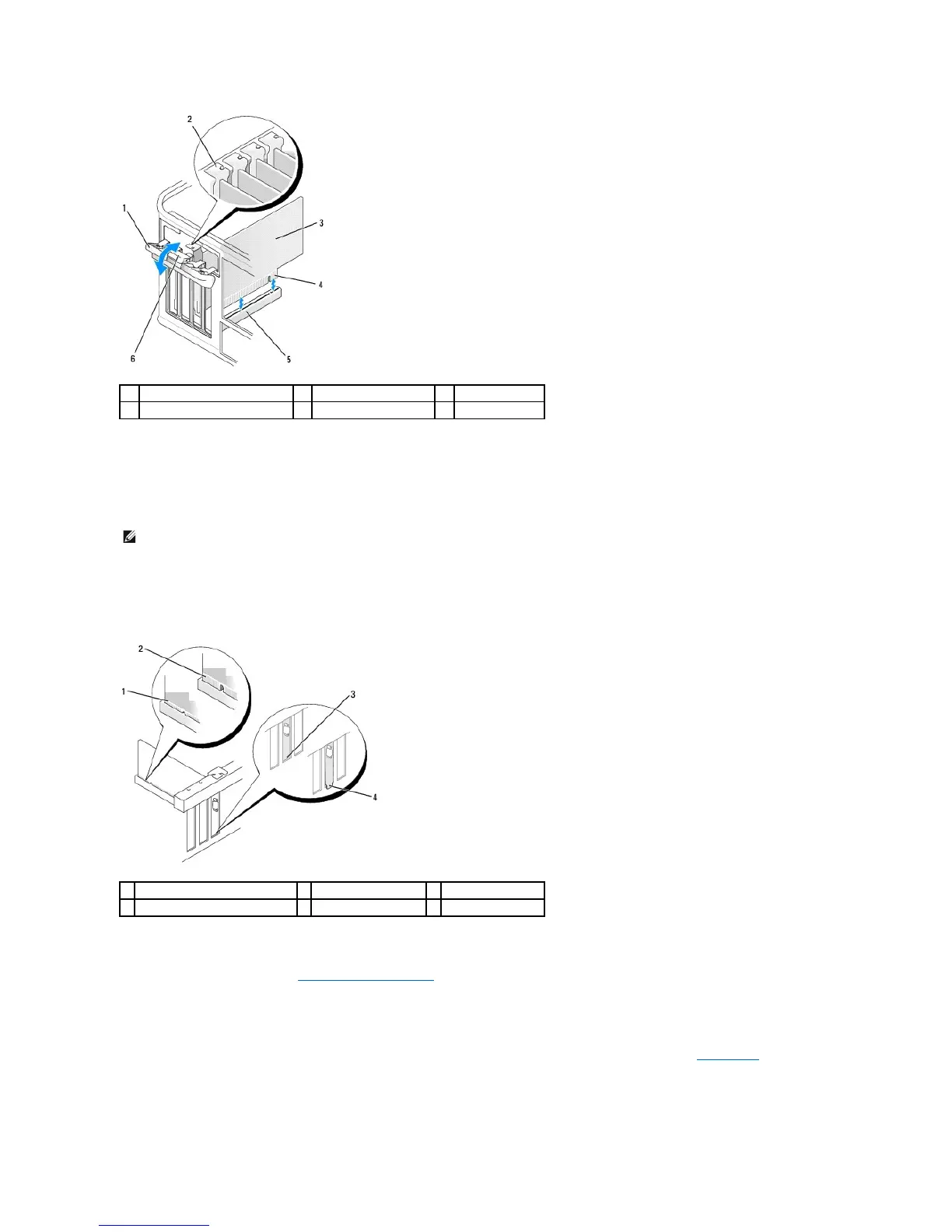 2

1

3

4

6

5

2

1

3

4