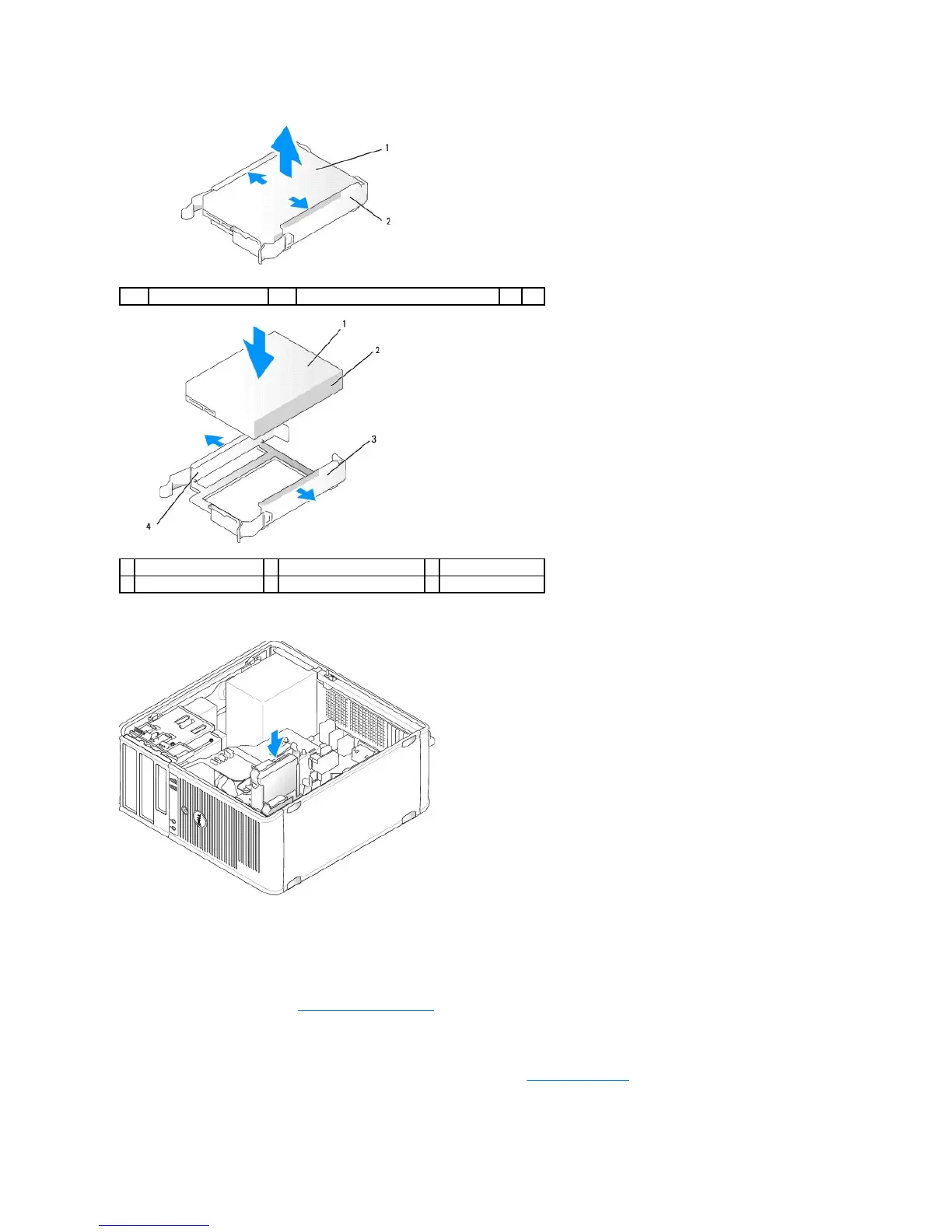 1

2

1

2

3

4