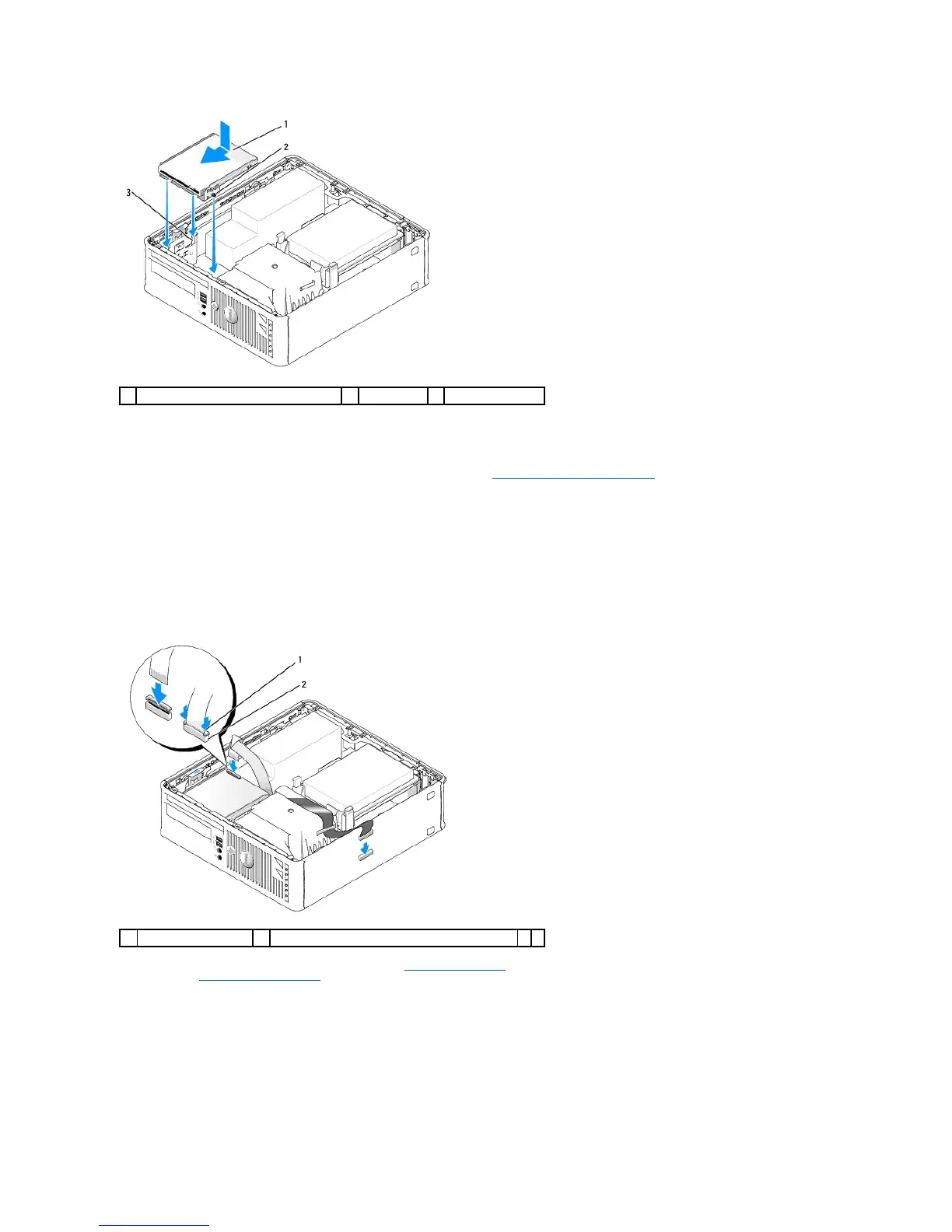 1

2

3

1

2