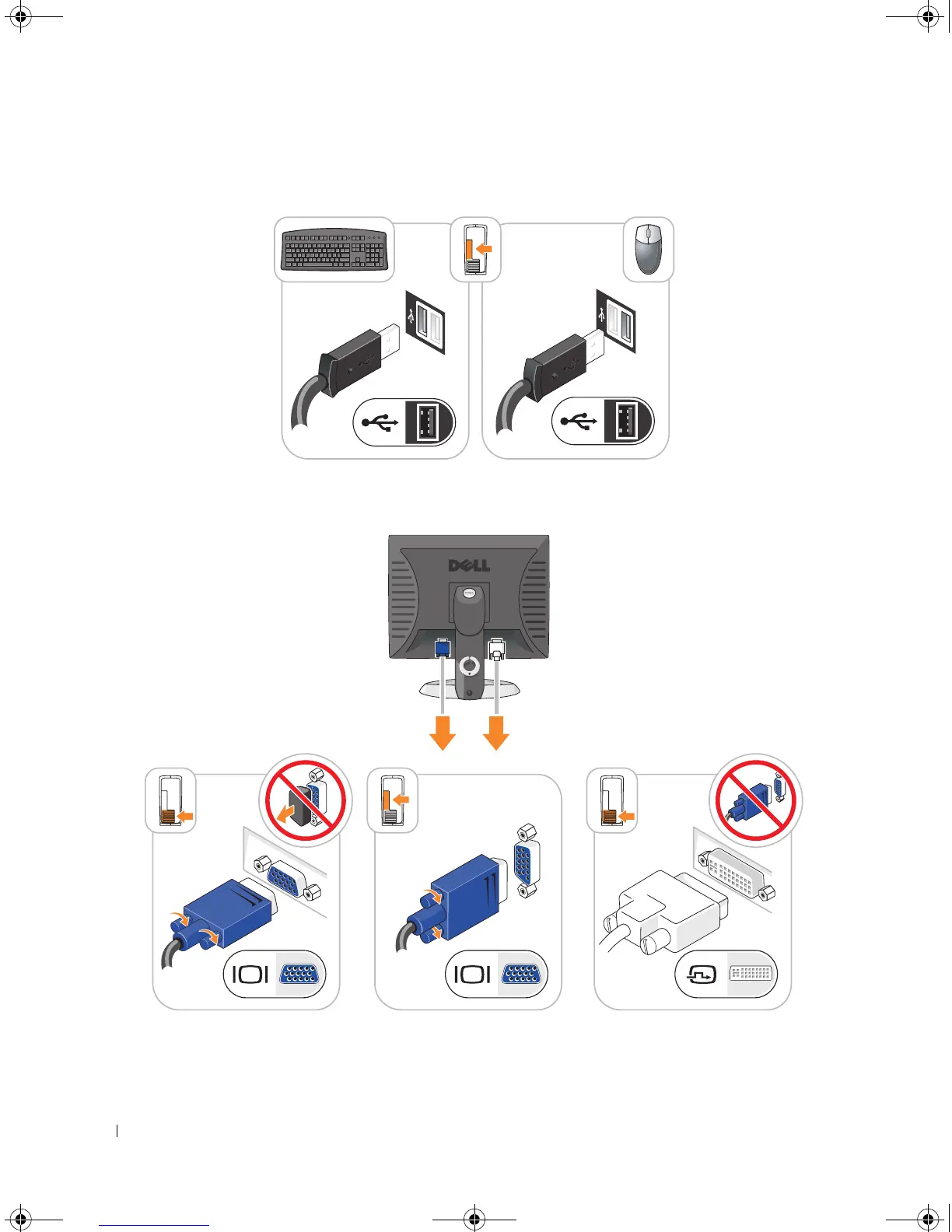 DELL