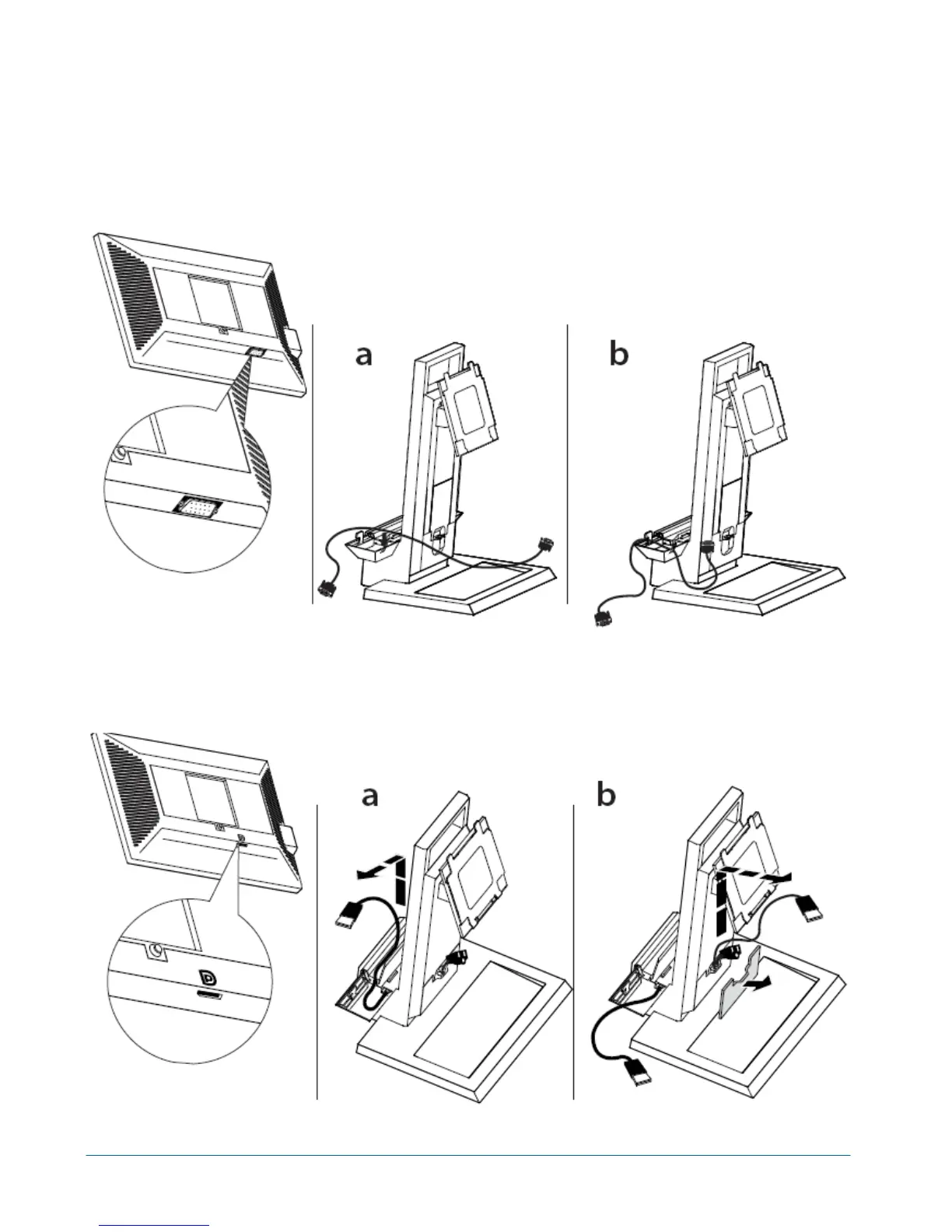 a

b

a

b