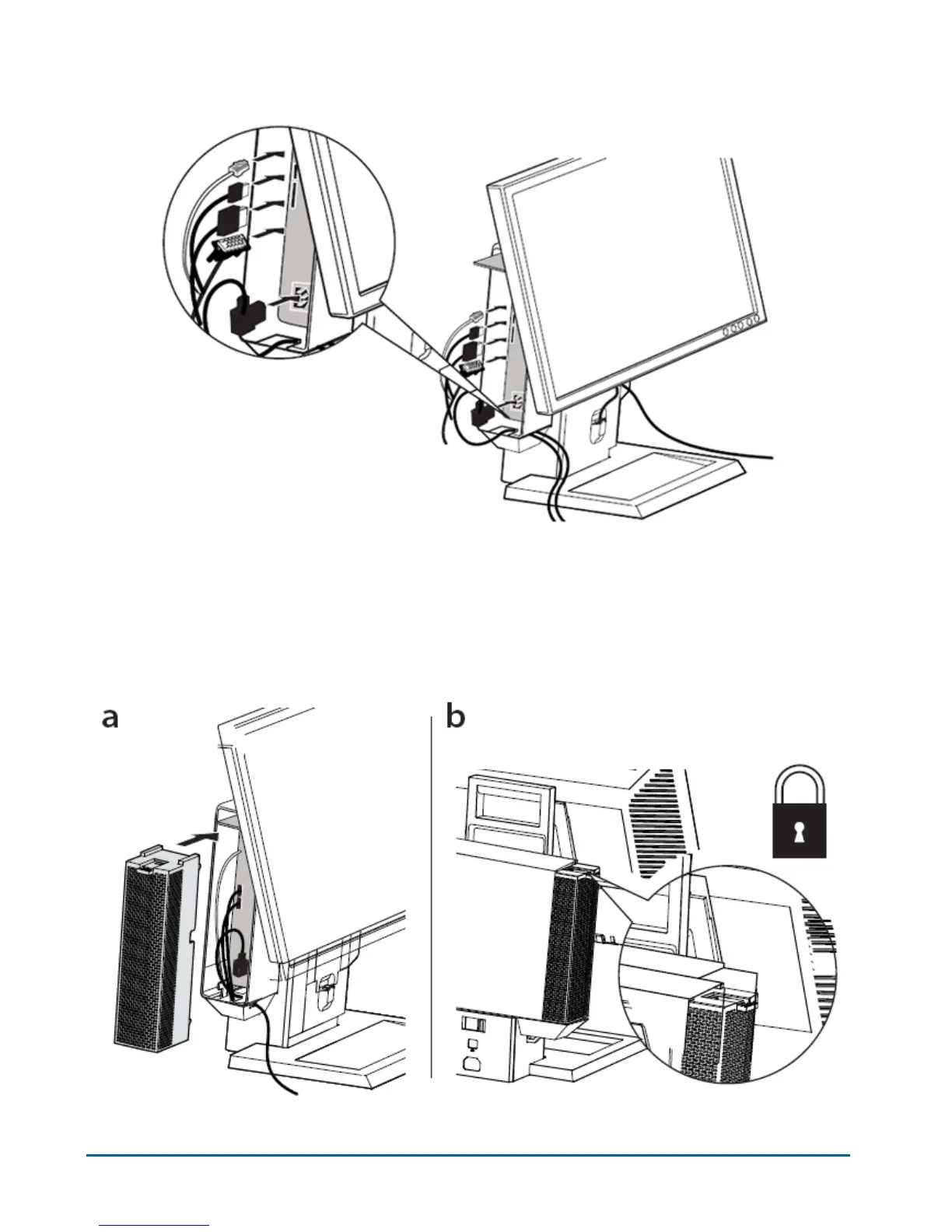 a

b