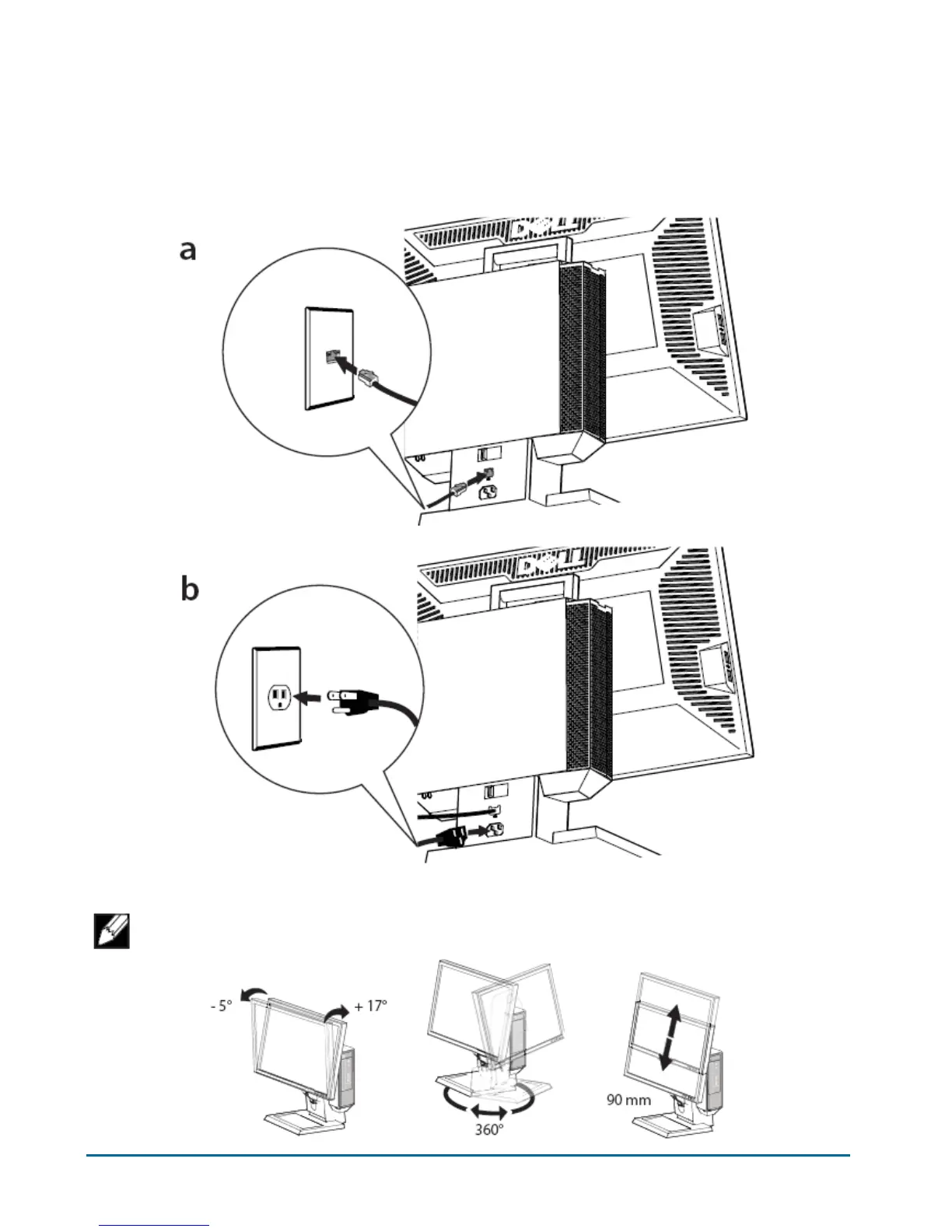 a

b

- 5°

+ 17°

360°

90 mm