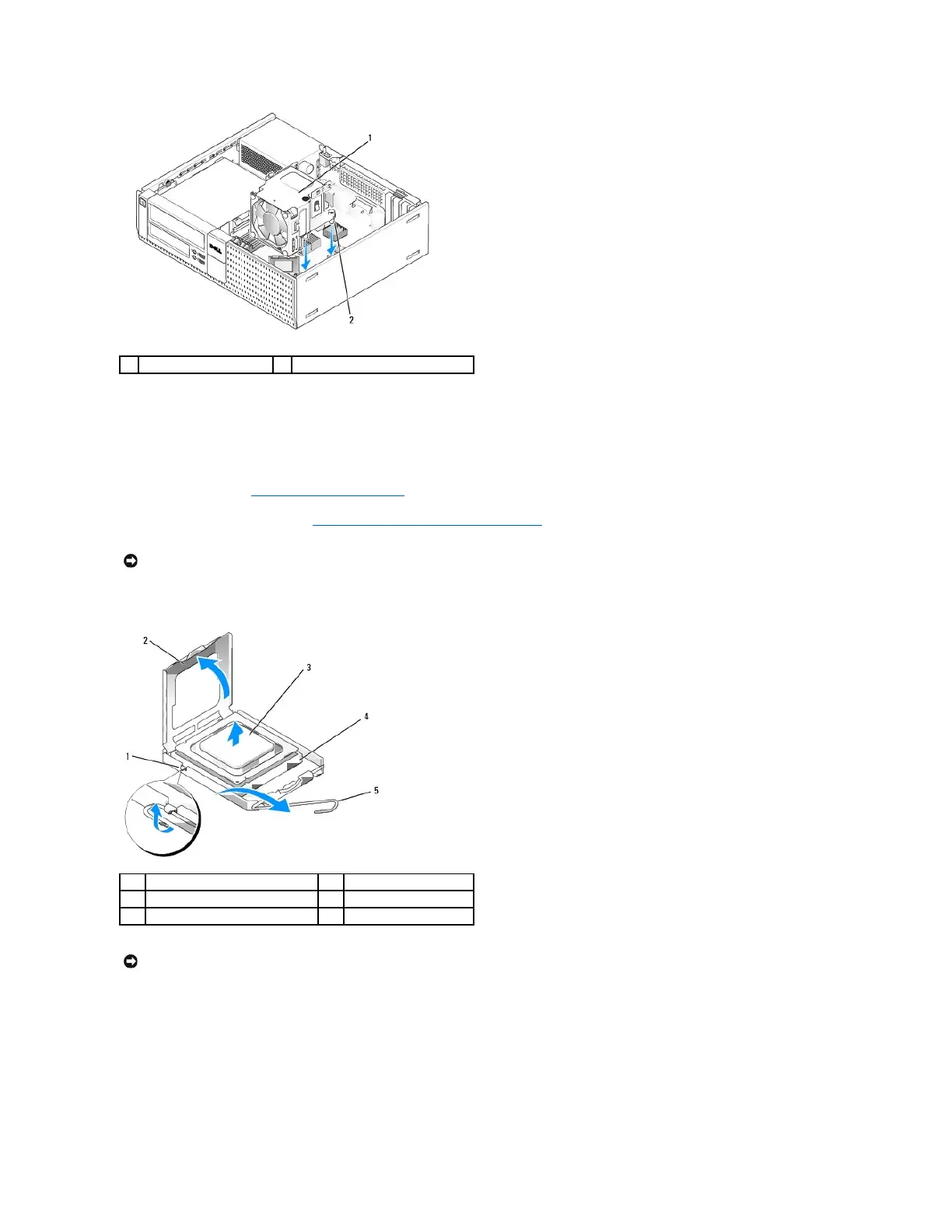 1

2

2

3

4

1

5