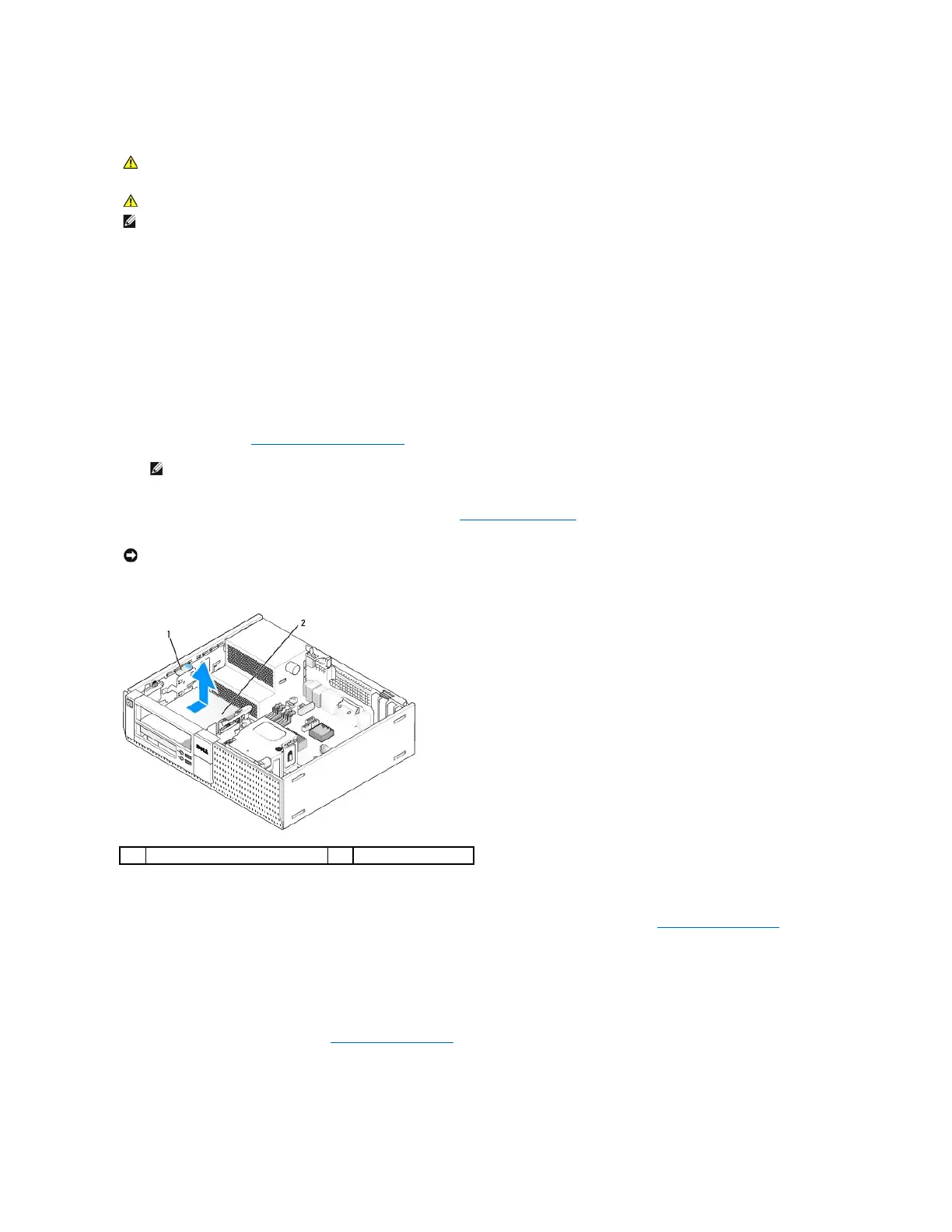 1

2