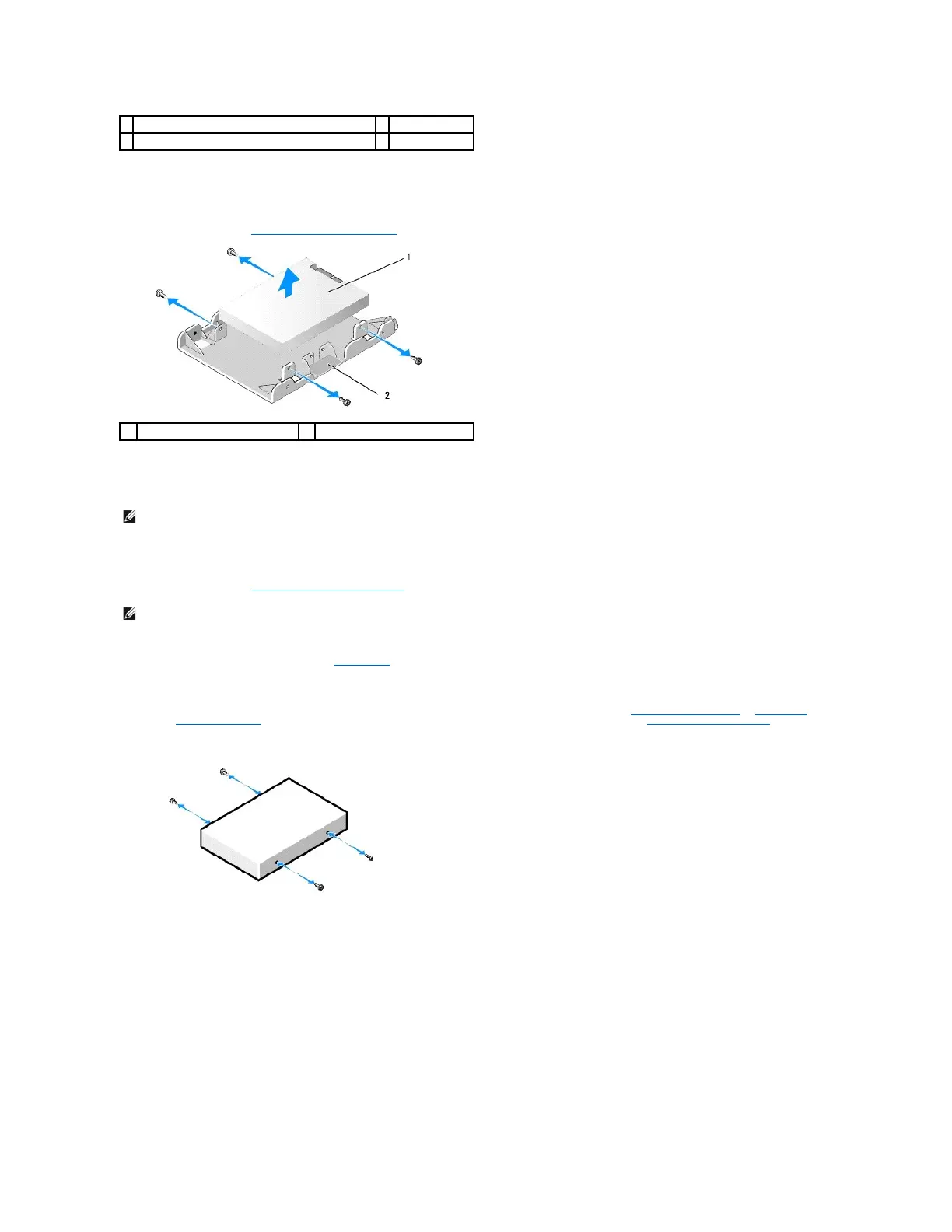 1

2