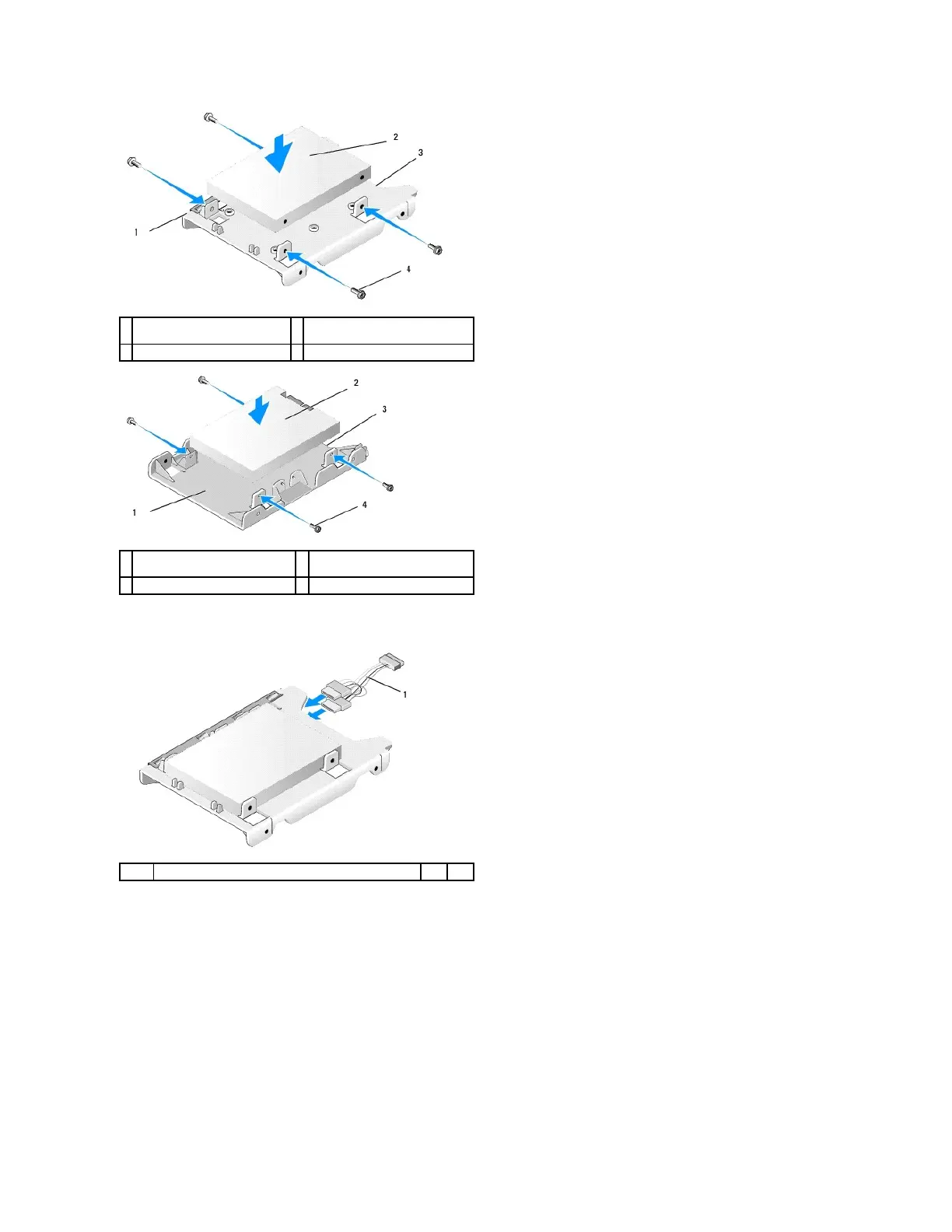 2
3
1
4

2
3
1
4

1