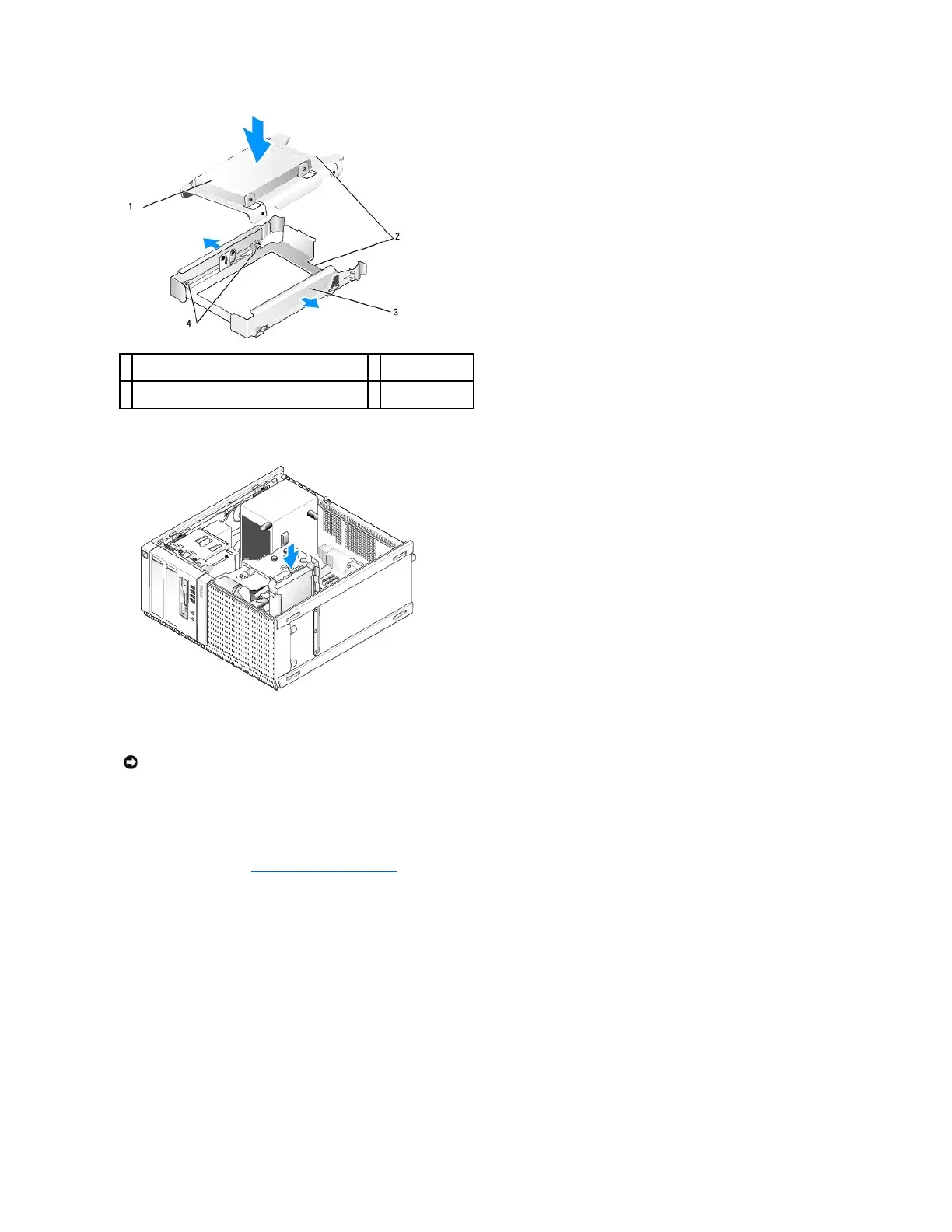 1

2

3

4