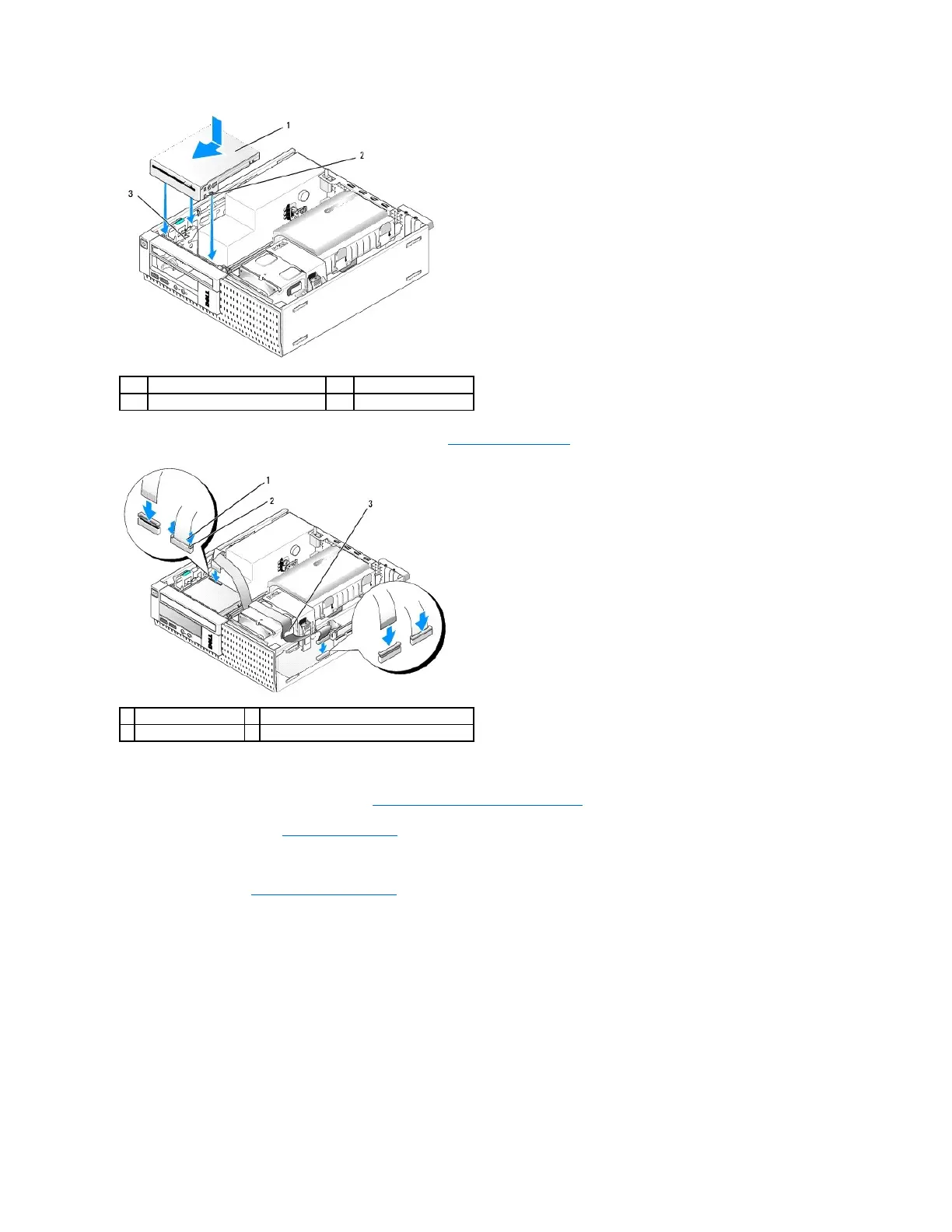 1

2

3

1

2

3