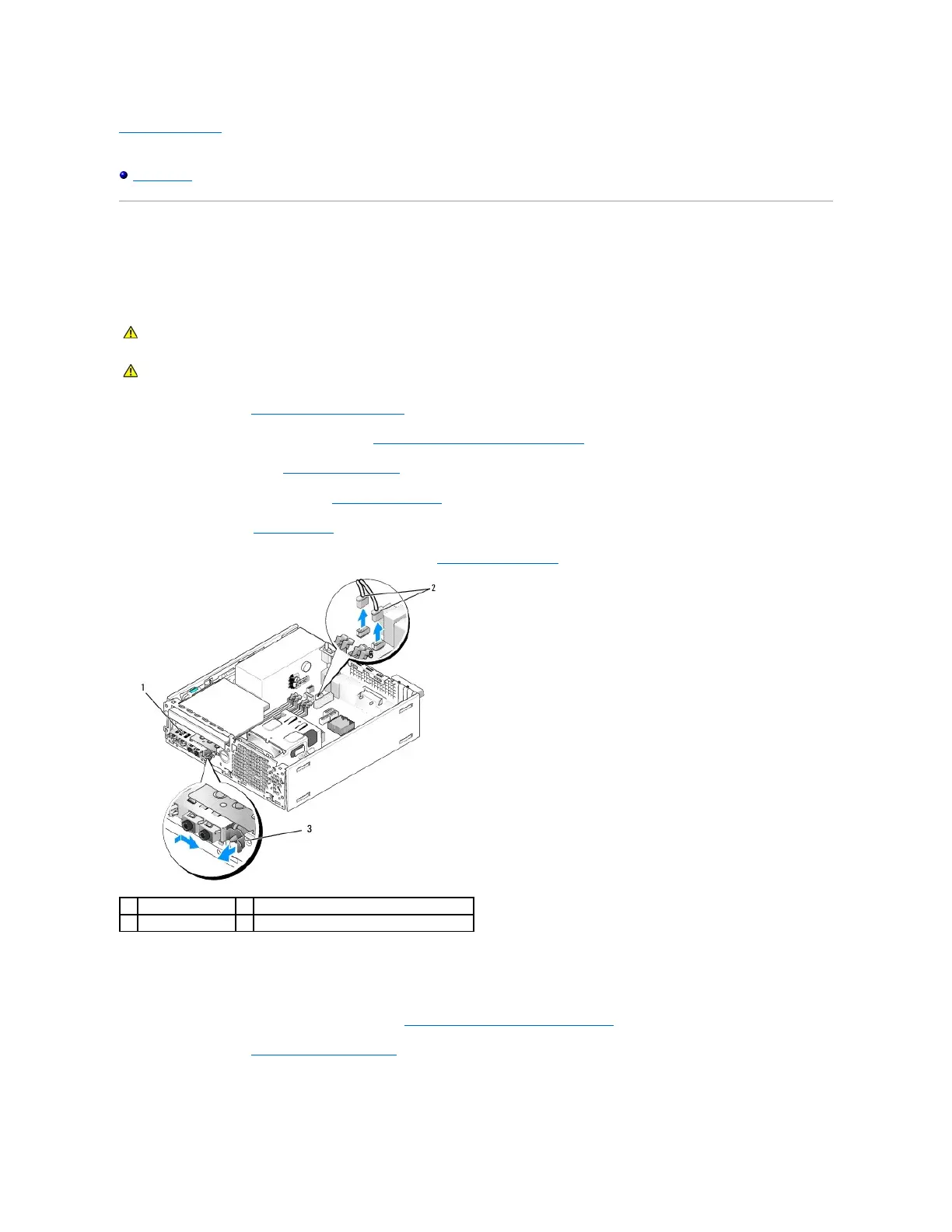 1

2

3