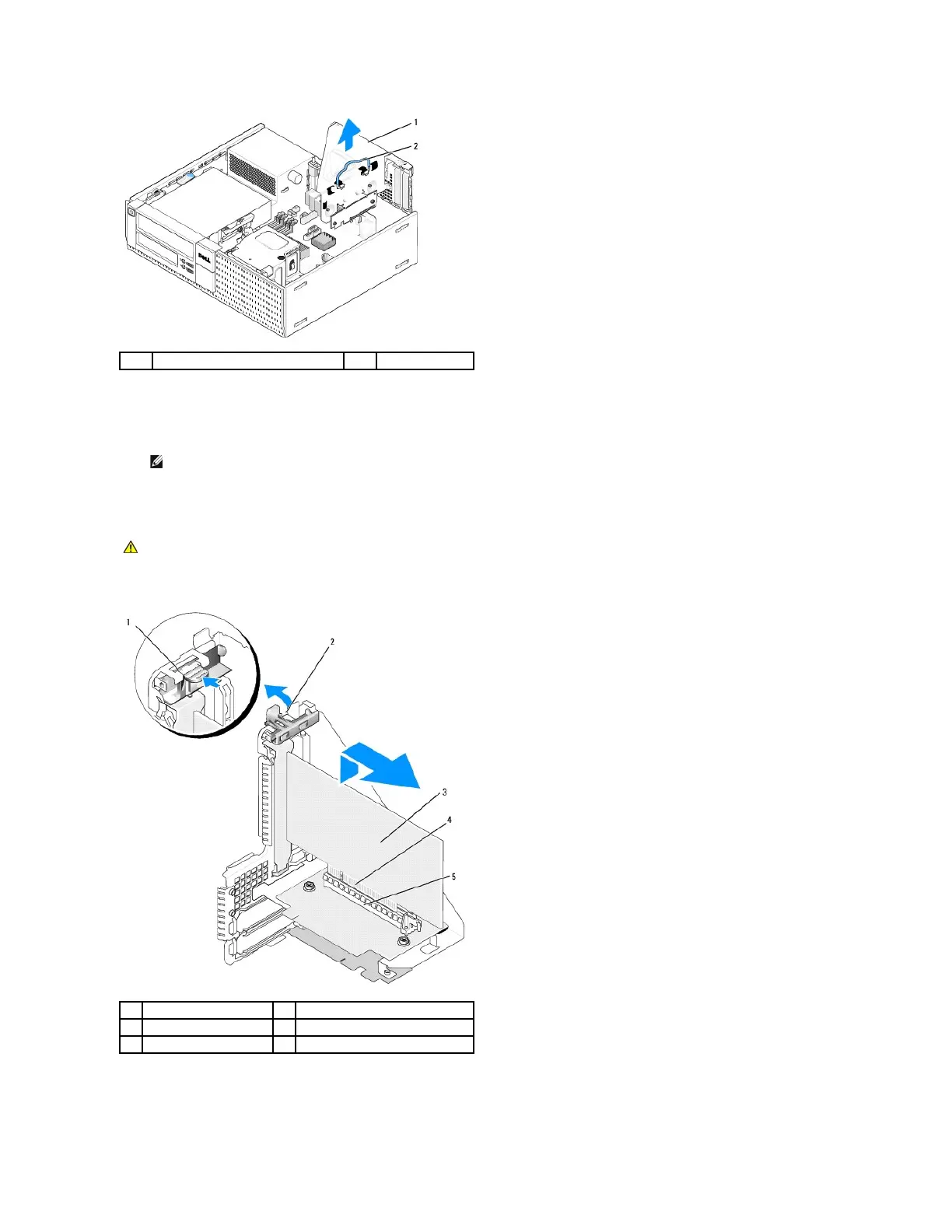 1

2

DELL

1

2

3

4

5