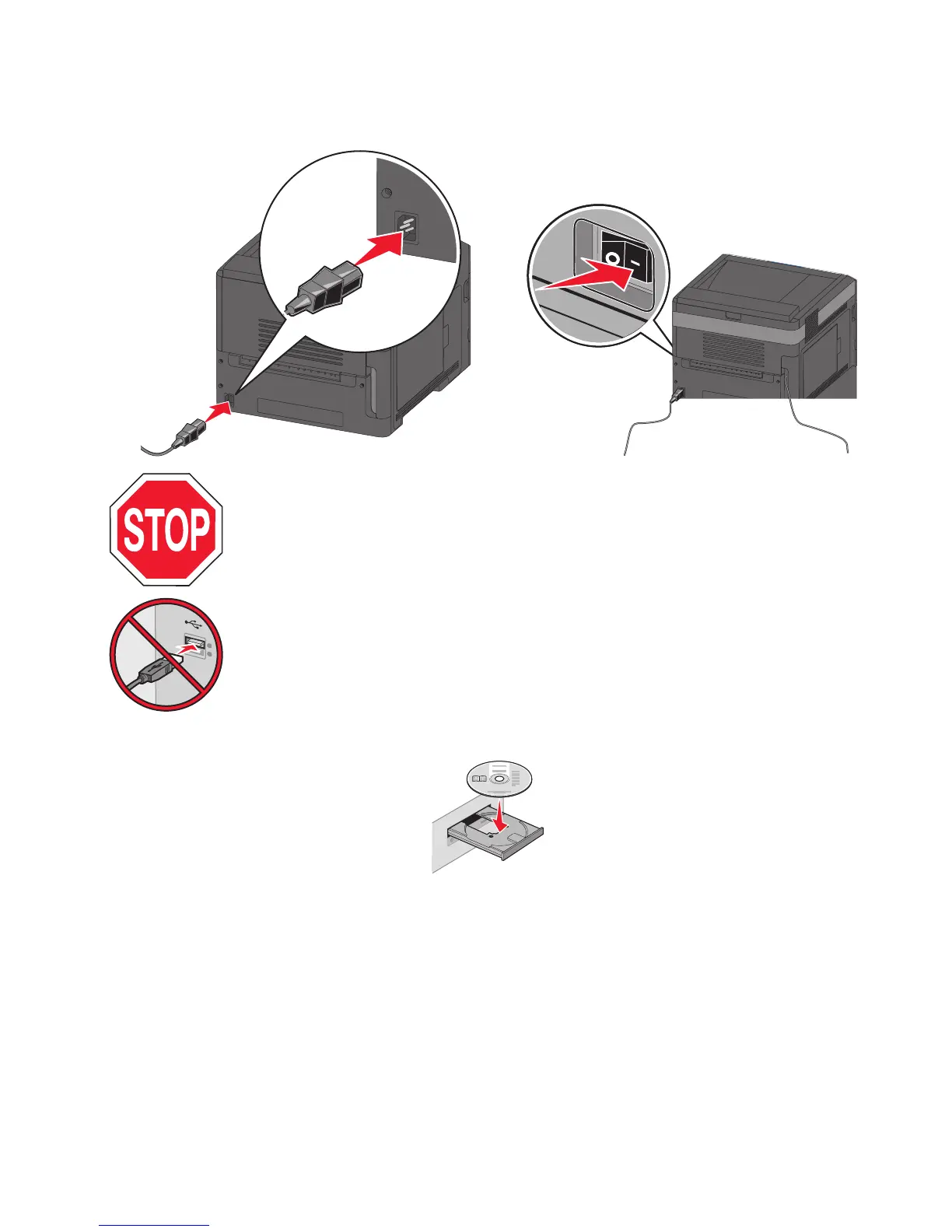 STOP