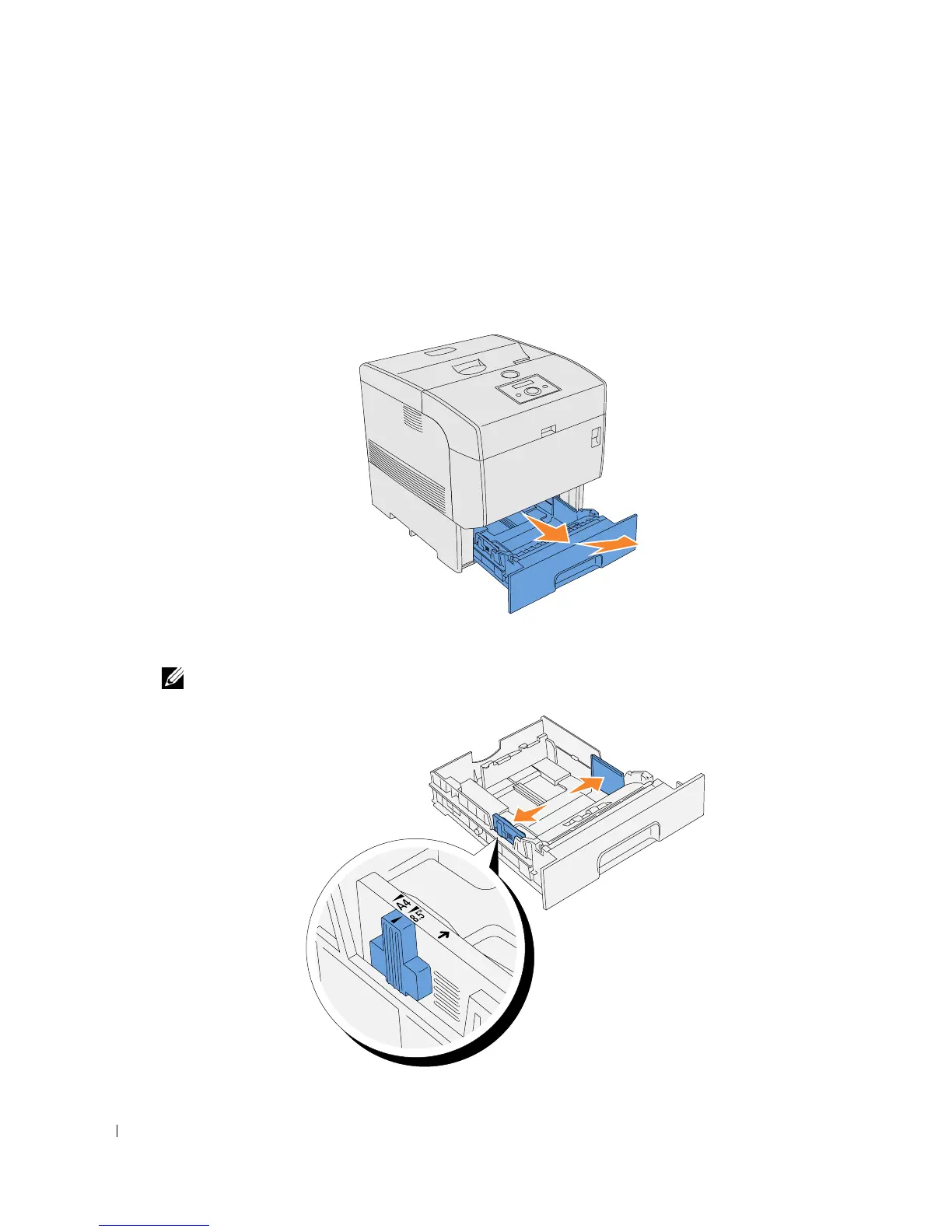 A4
8.5