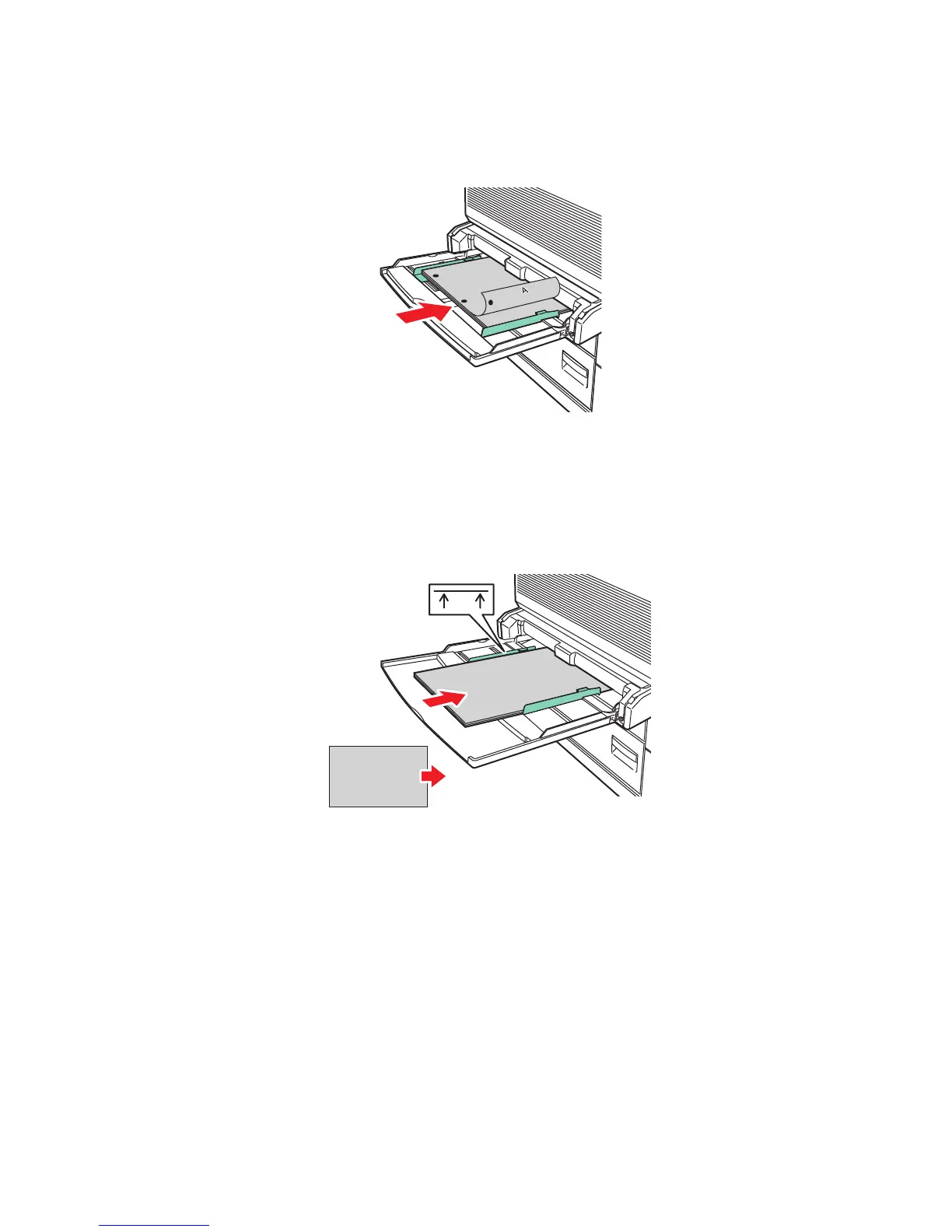 A