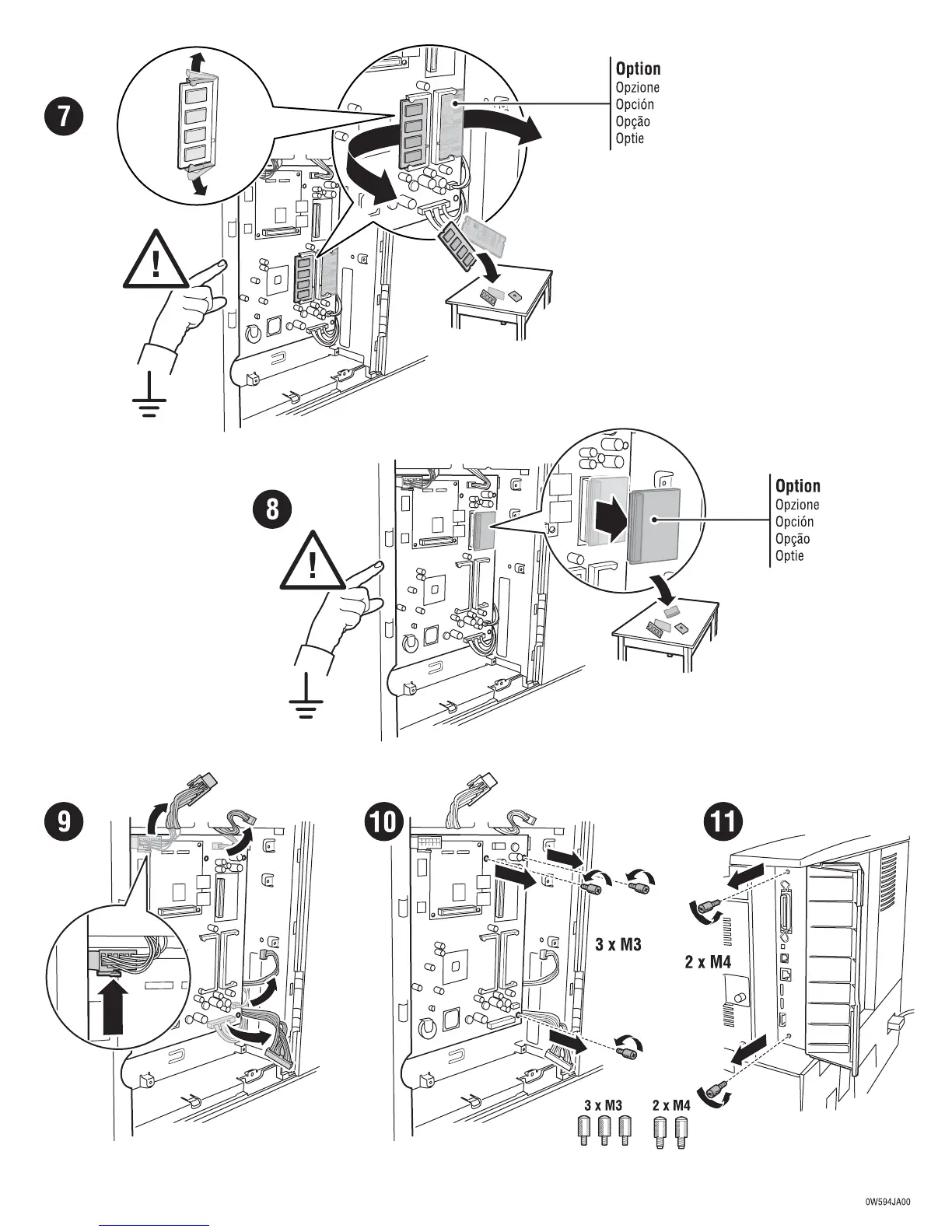 7

Option
Opzione
Opción
Opção
Optie

8

Option
Opzione
Opción
Opção
Optie

9

10

3 x M3

3 x M3 2 x M4

11

2 x M4

0W594JA00