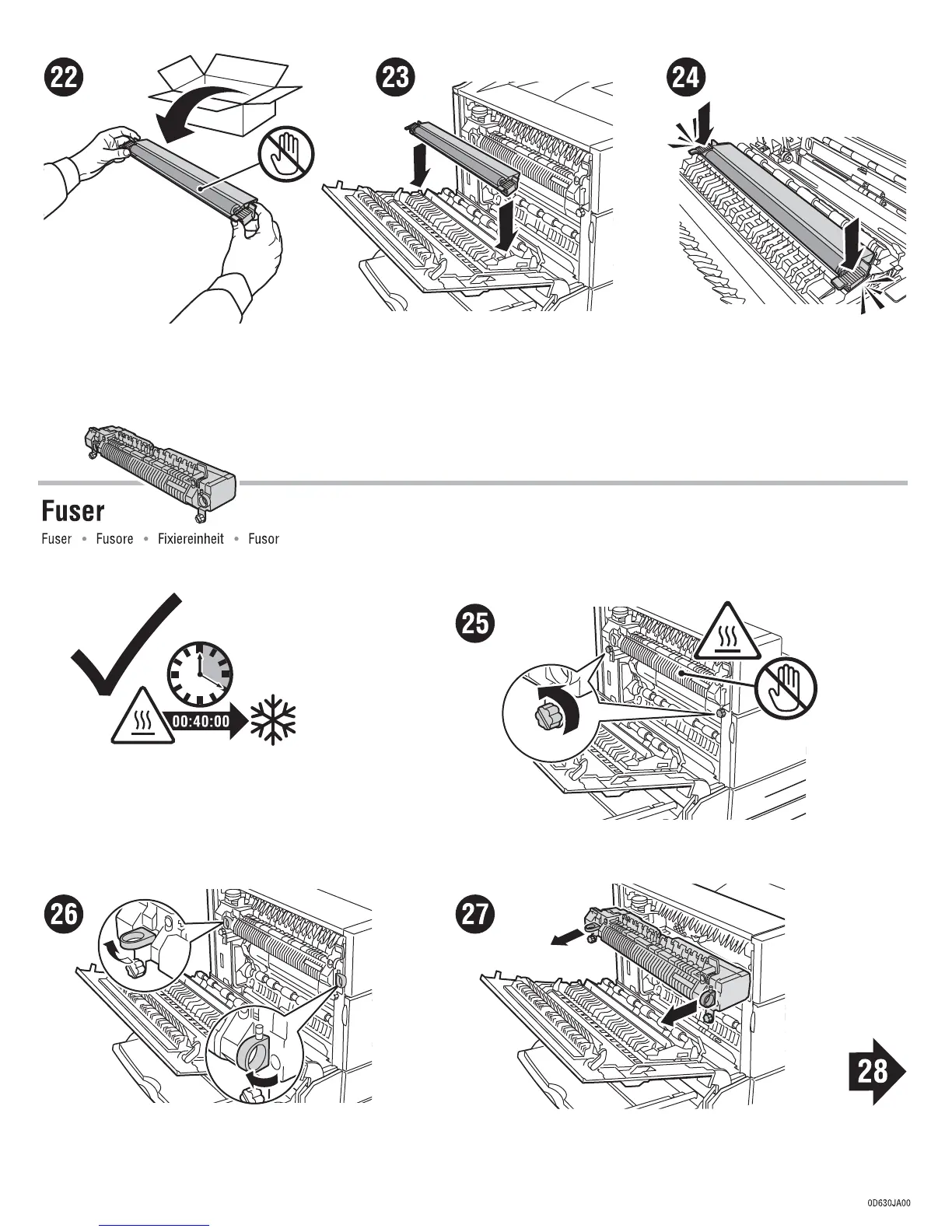 22

23

24

Fuser

Fuser • Fusore • Fixiereinheit • Fusor

00:40:00

25

26

27

28

0D630JA00