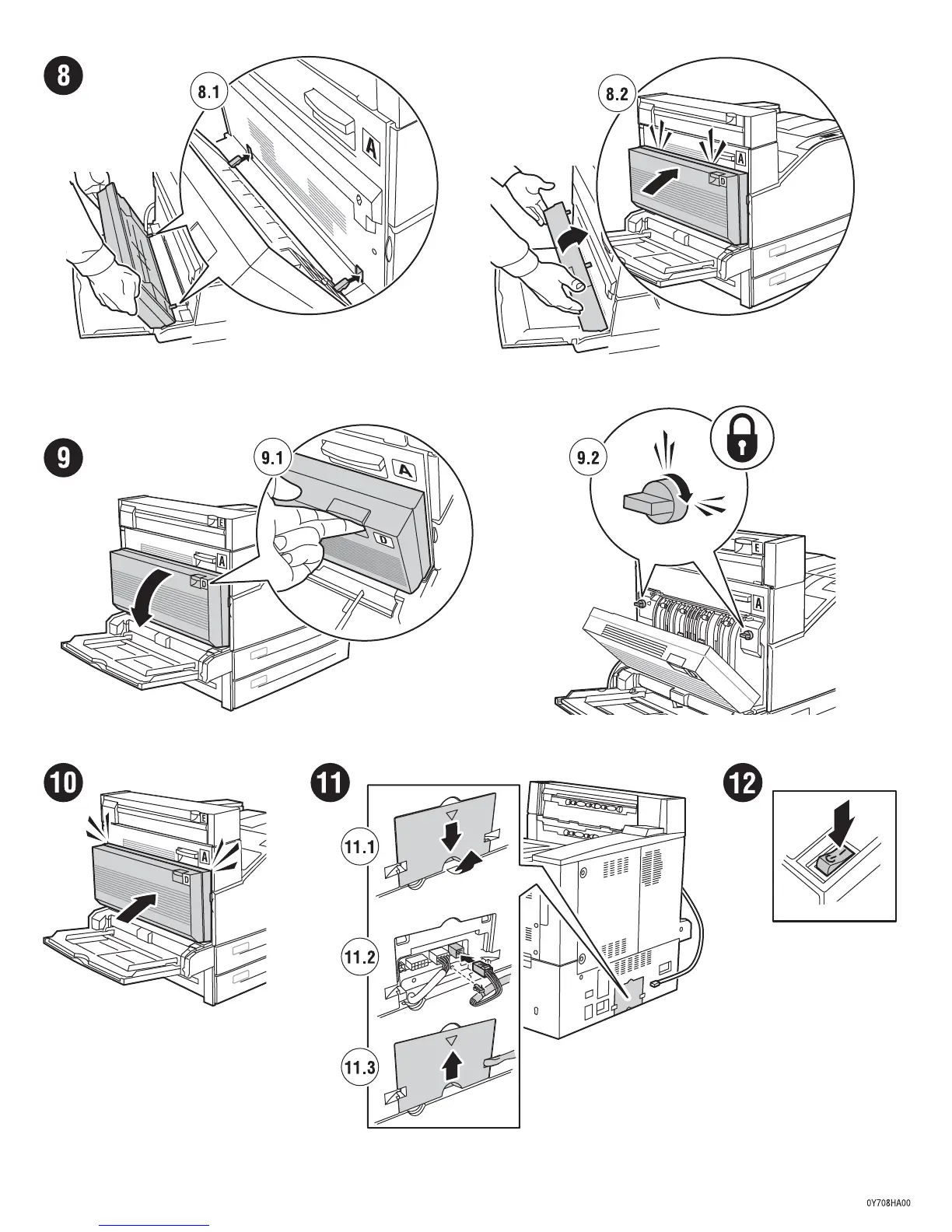 8

8.1

A

8.2

A

D

9

9.1

A

D

E

A

D

9.2

E

A

10

E

A

D

11

11.1

11.2

11.3

12

0Y708HA00