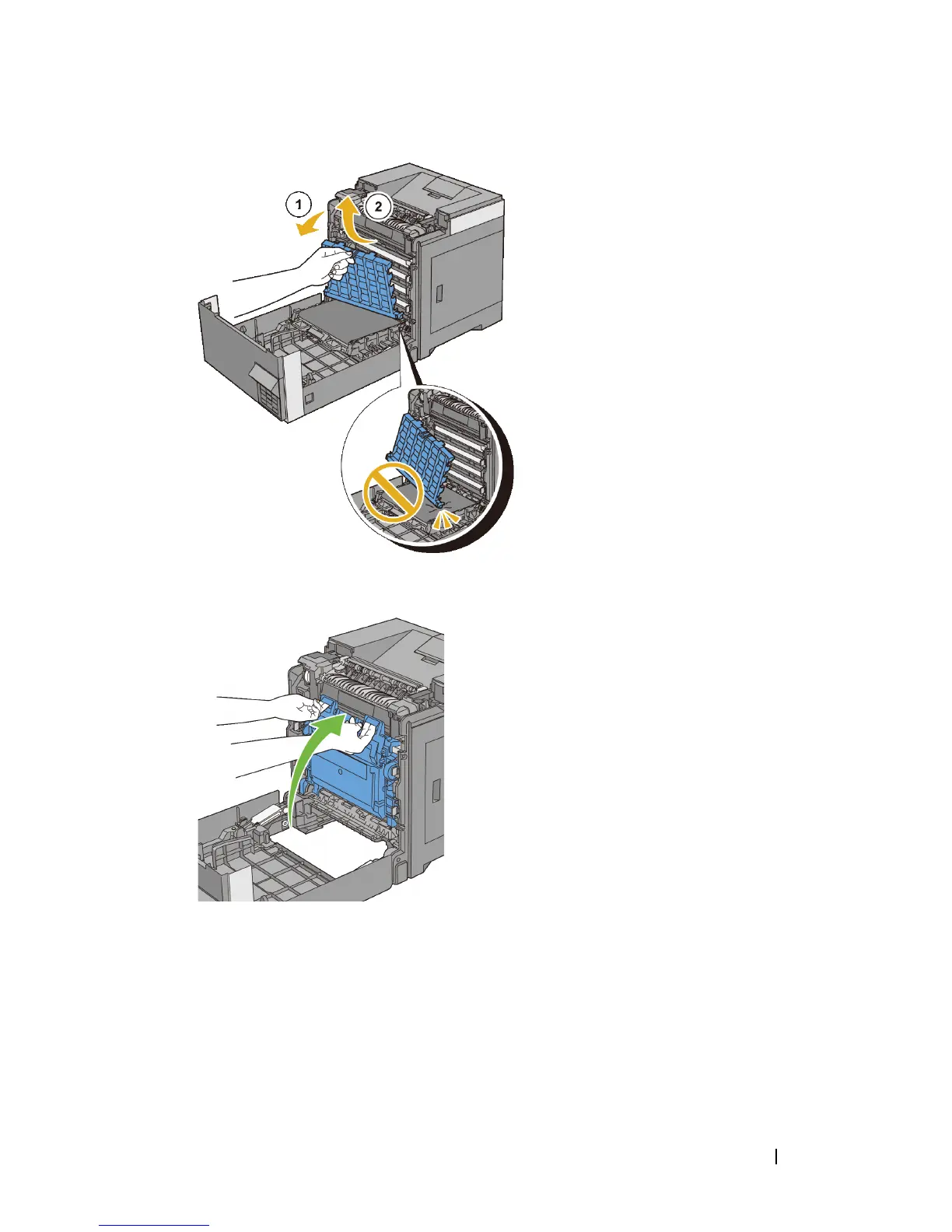 1

2