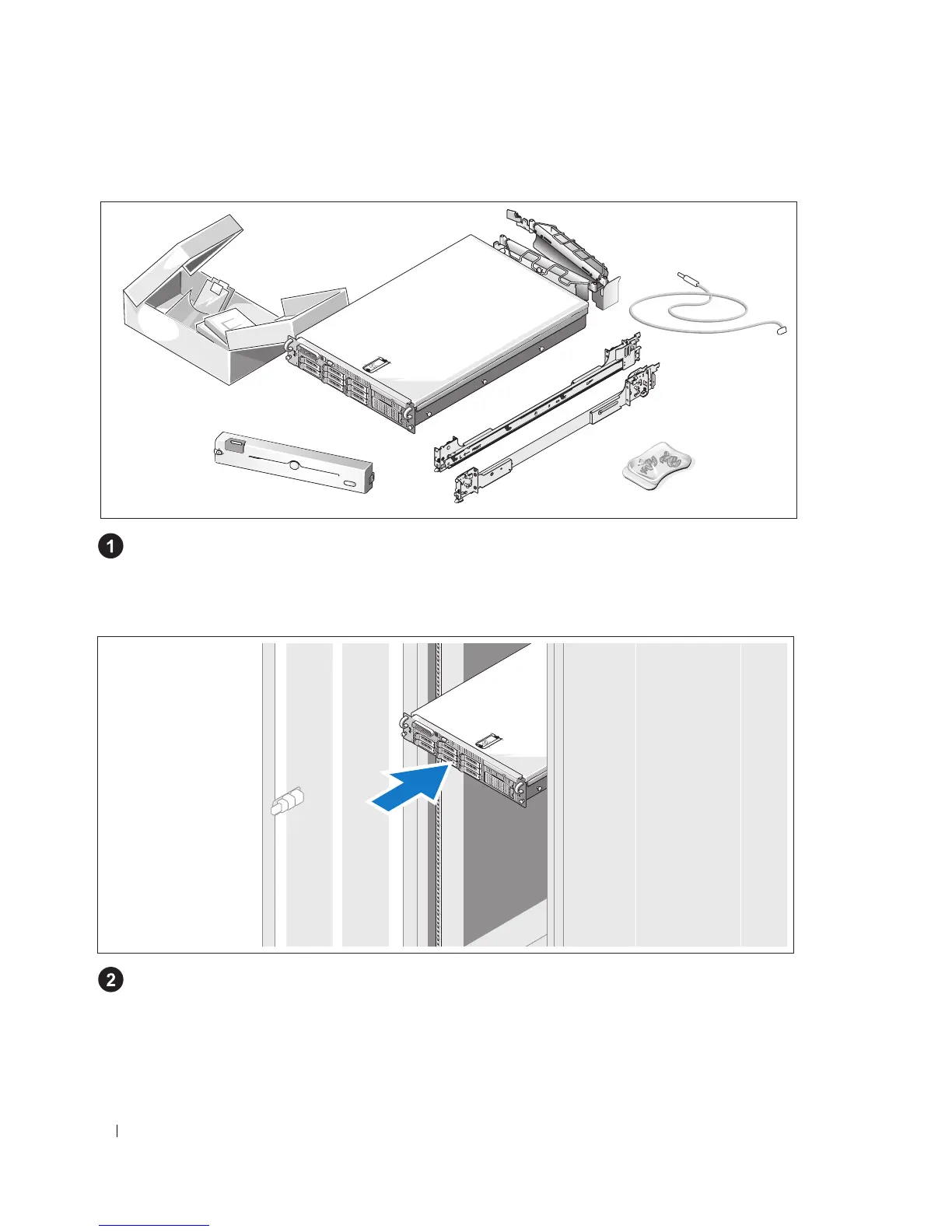 1

2