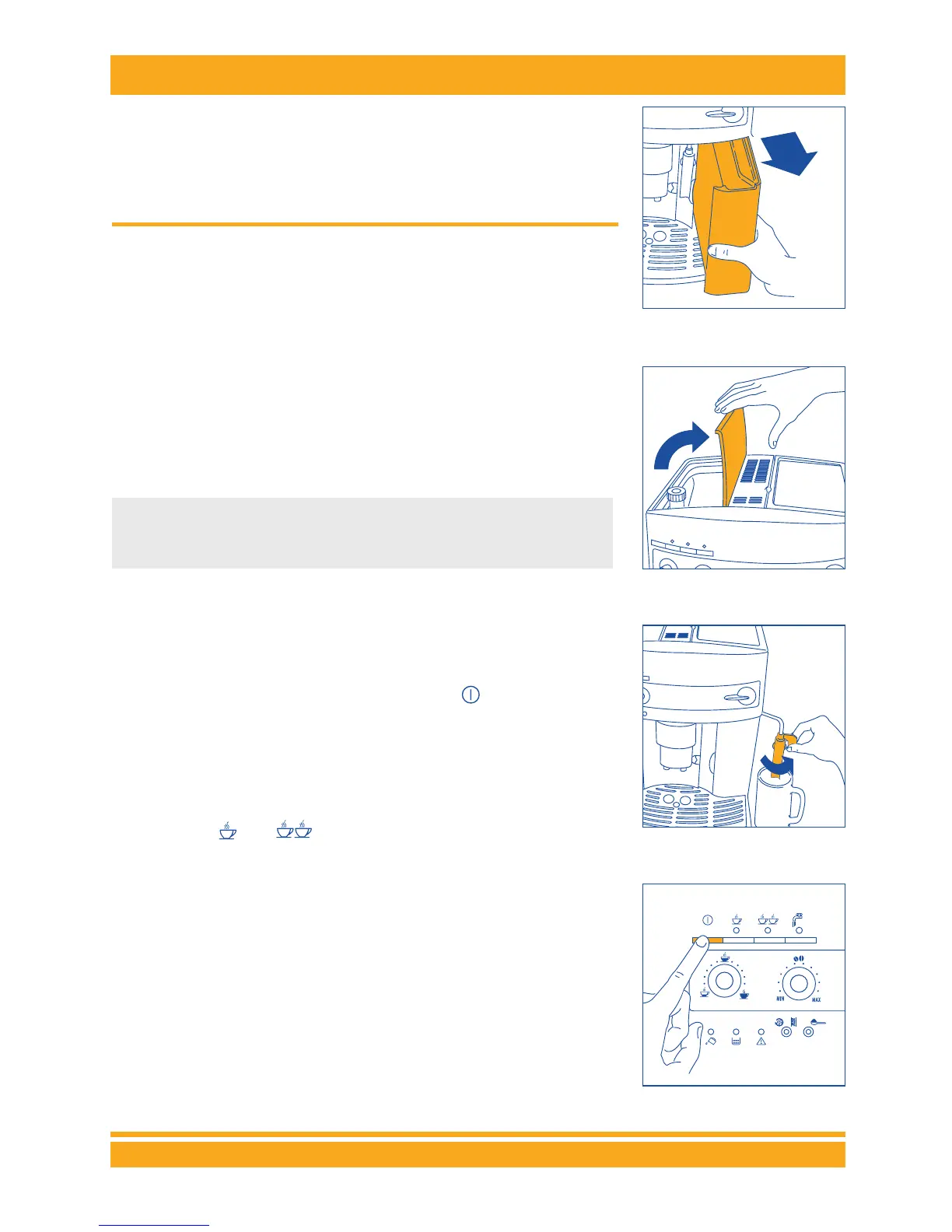 MIN MAX