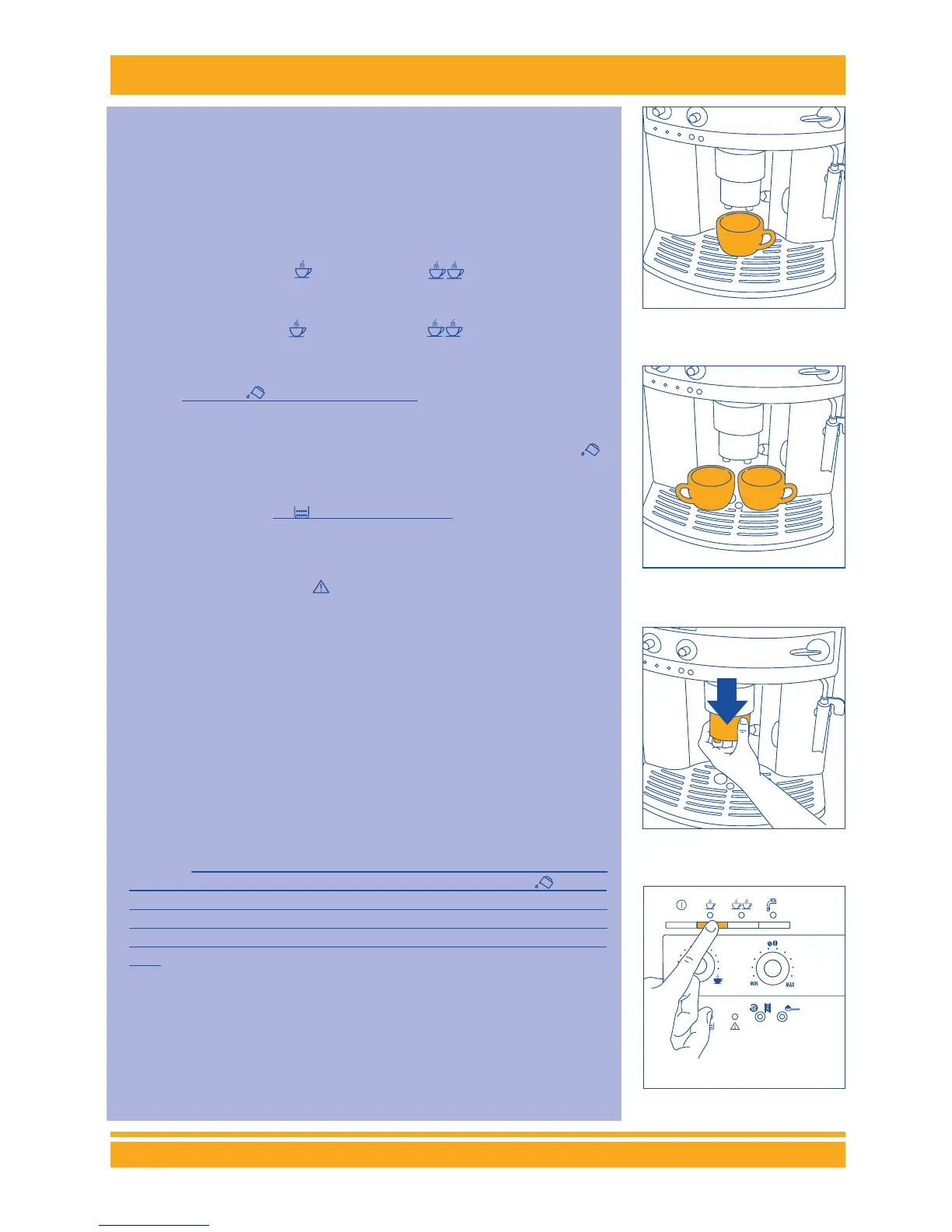 MIN MAX