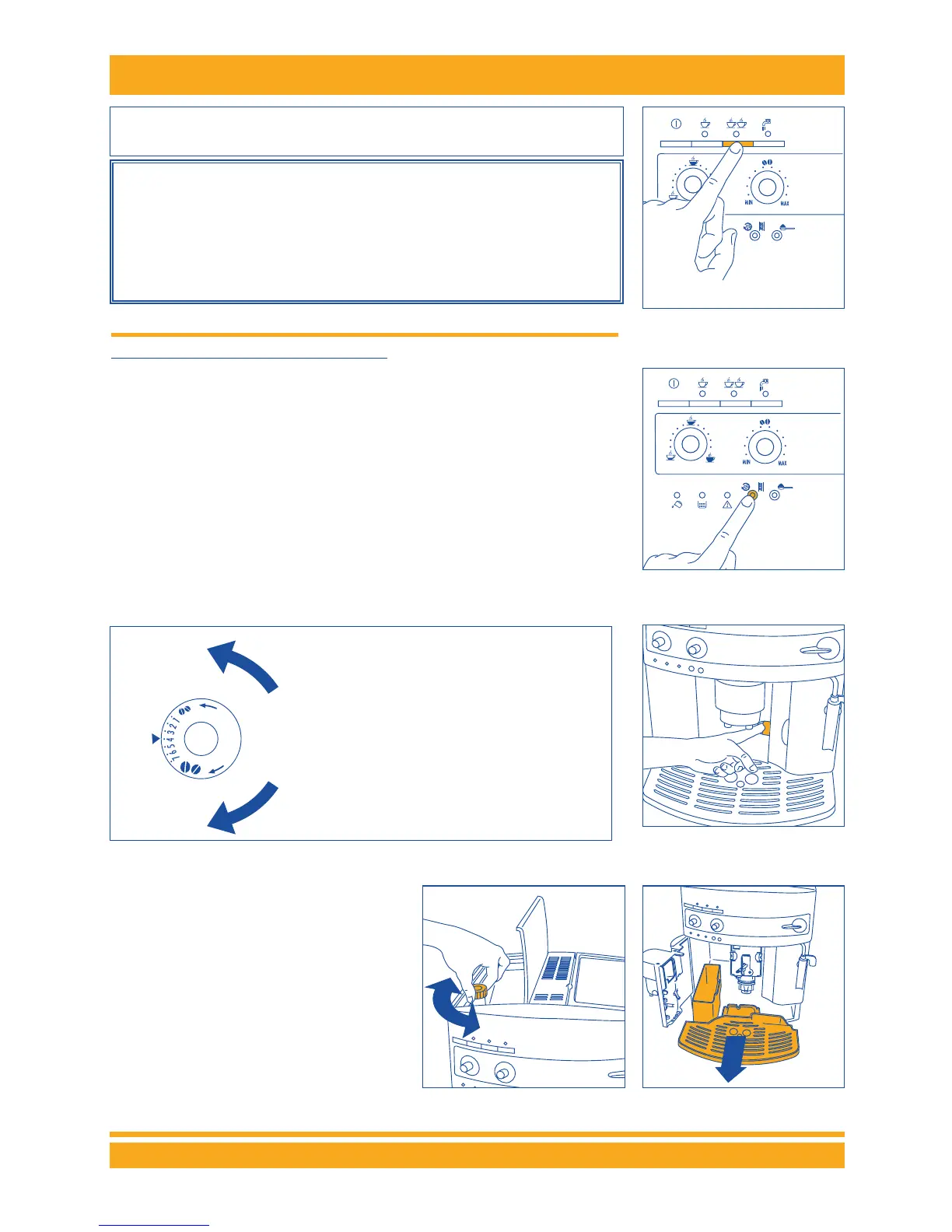 MIN MAX

MIN MAX

7 6 5 4 3 2 1