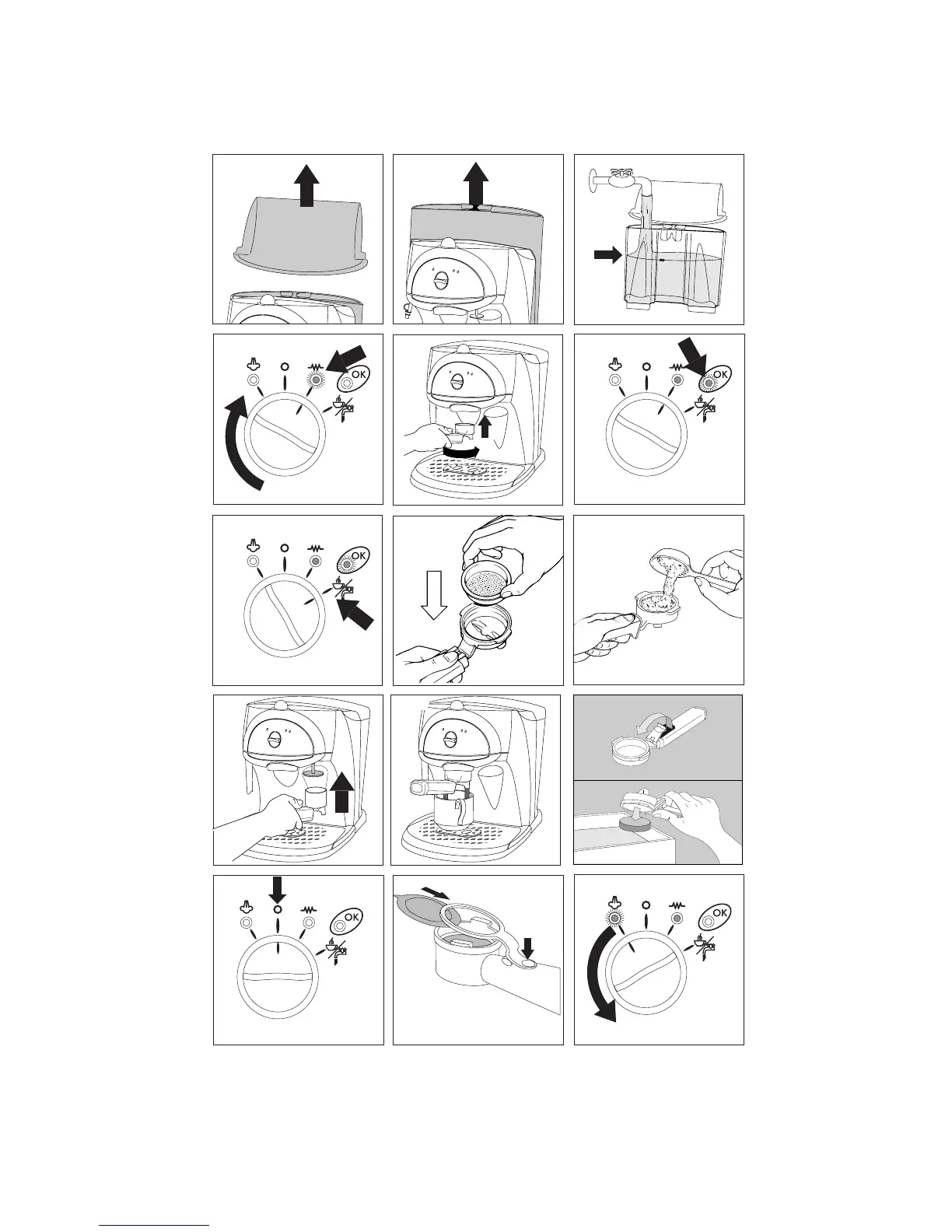 OK

OK

OK

OK

OK