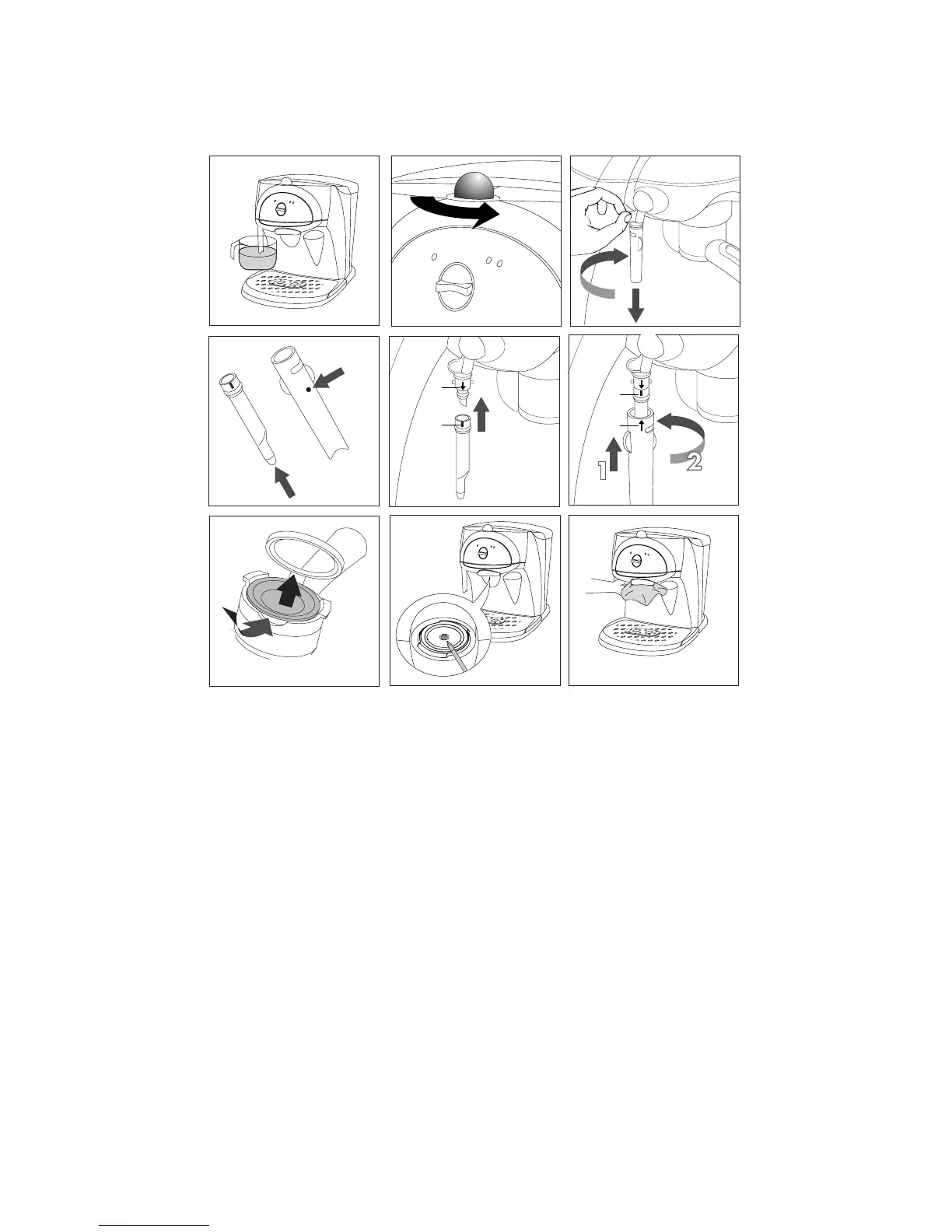 1

2