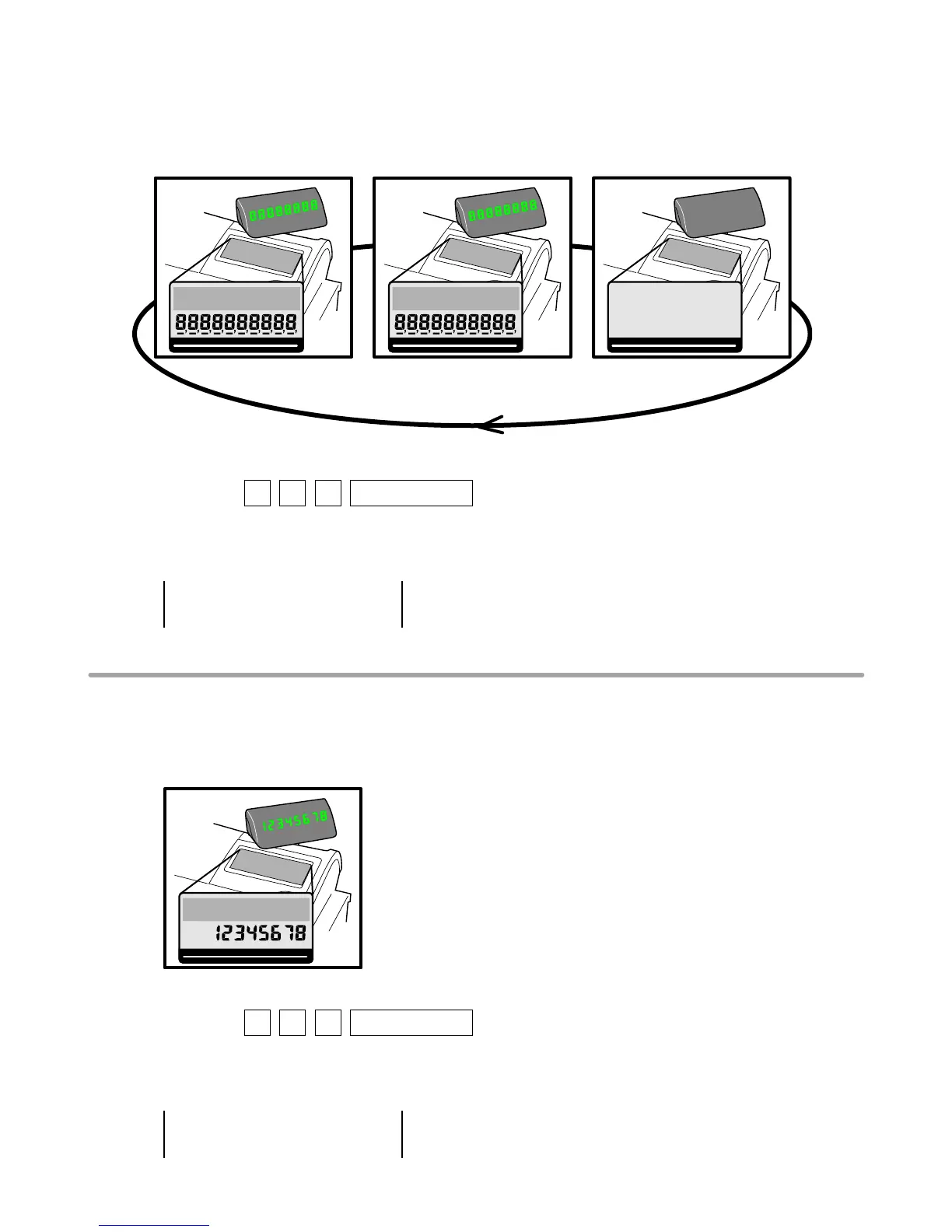 88888888

8888888888

88888888

8888888888

12345678

12345678