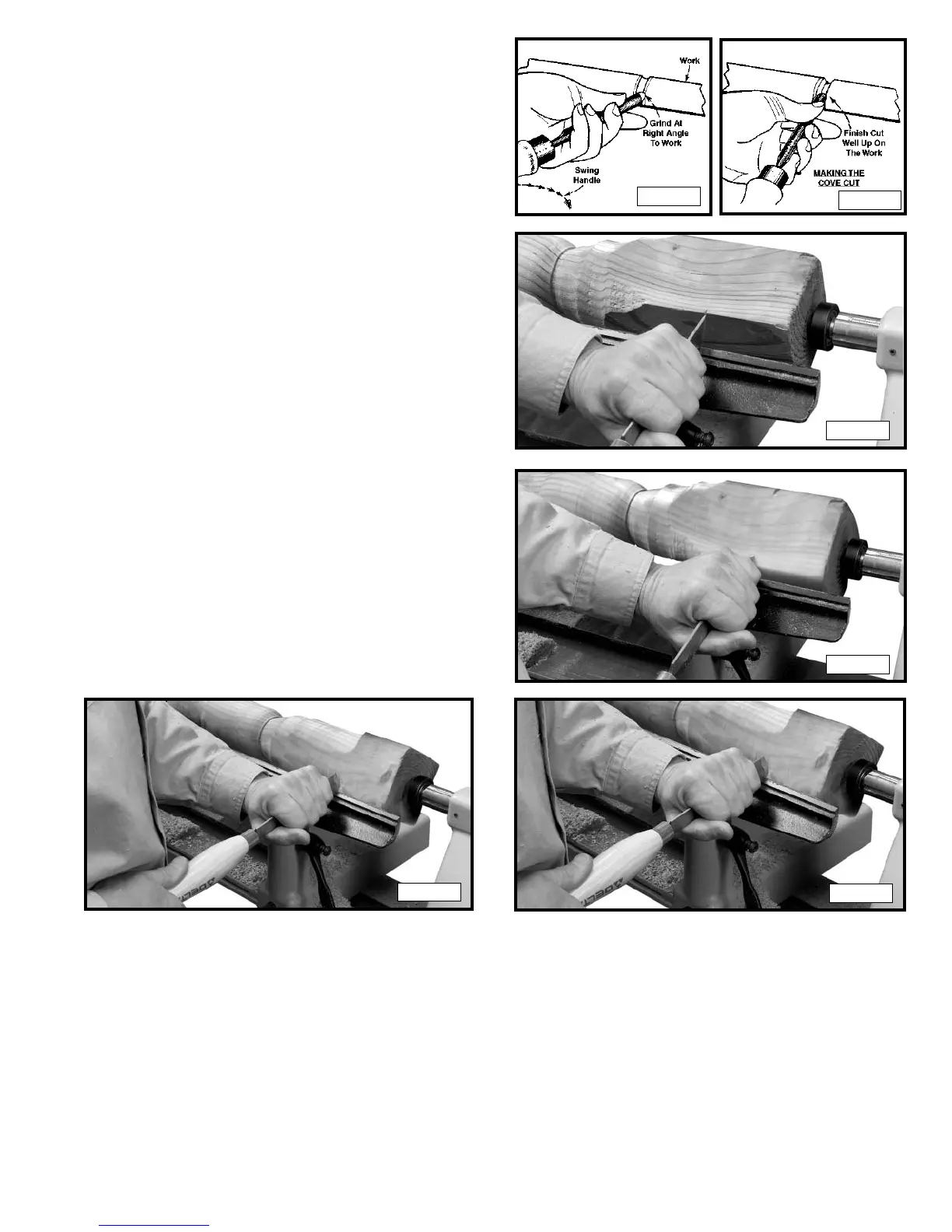 Work

Grind At Right Angle To Work

Swing Handle

Finish Cut Well Up On The Work

MAKING THE COVE CUT