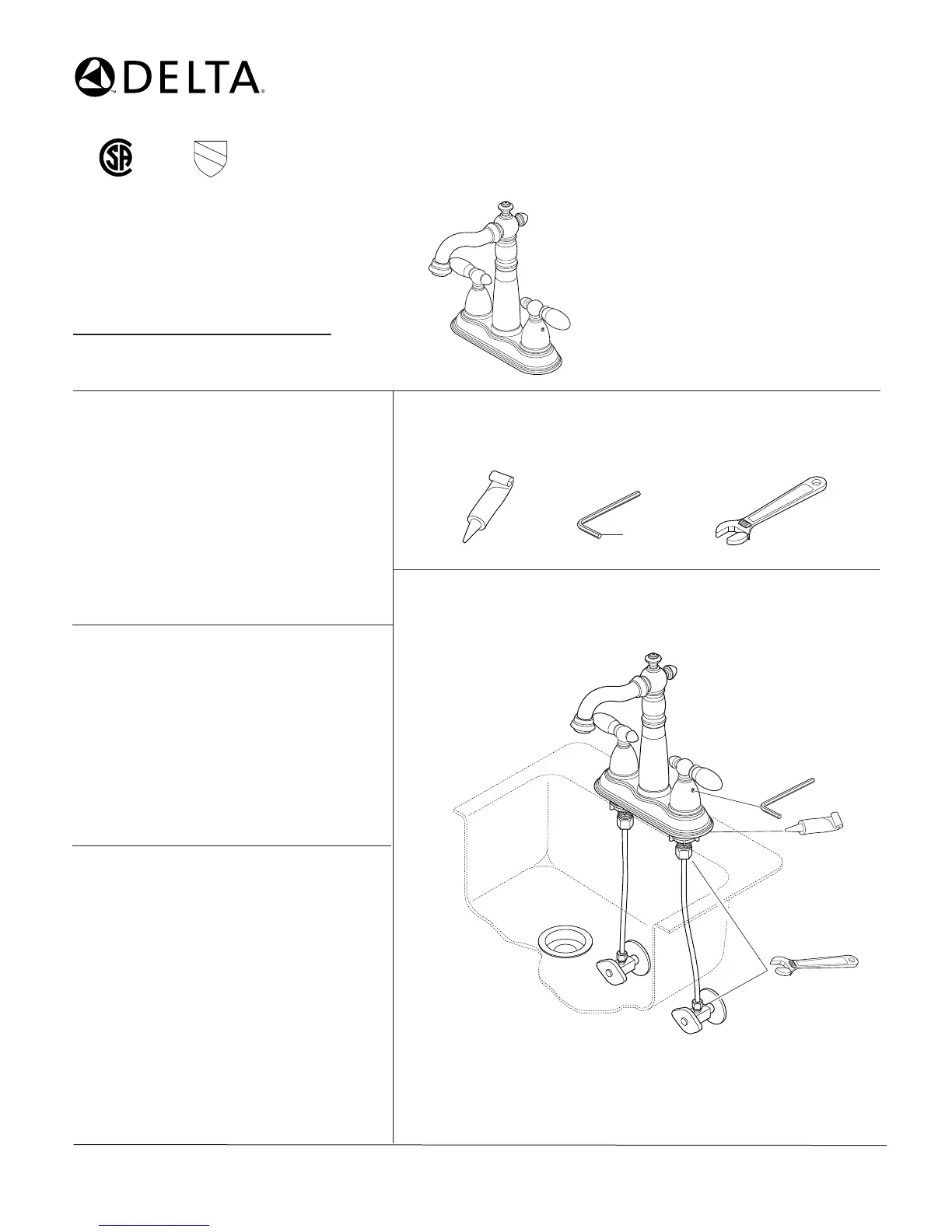 DELTA