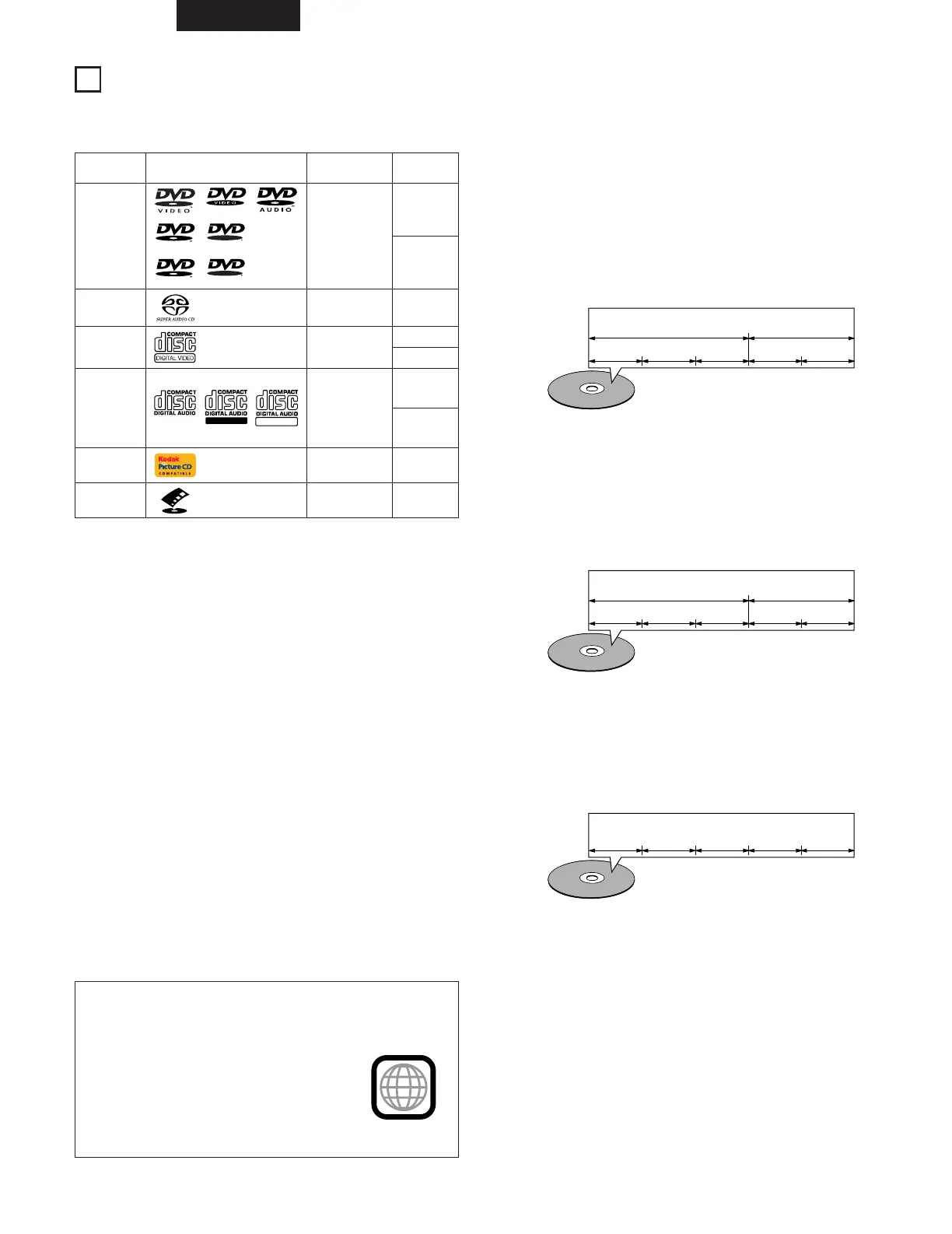 DVD VIDEO

DVD VIDEO

DVD AUDIO

DVD

DVD

DVD

DVD

SUPER AUDIO CD

COMPACT disc DIGITAL VIDEO

COMPACT disc DIGITAL AUDIO

COMPACT disc DIGITAL AUDIO

COMPACT disc DIGITAL AUDIO

Kodak Picture CD COMPATIBLE