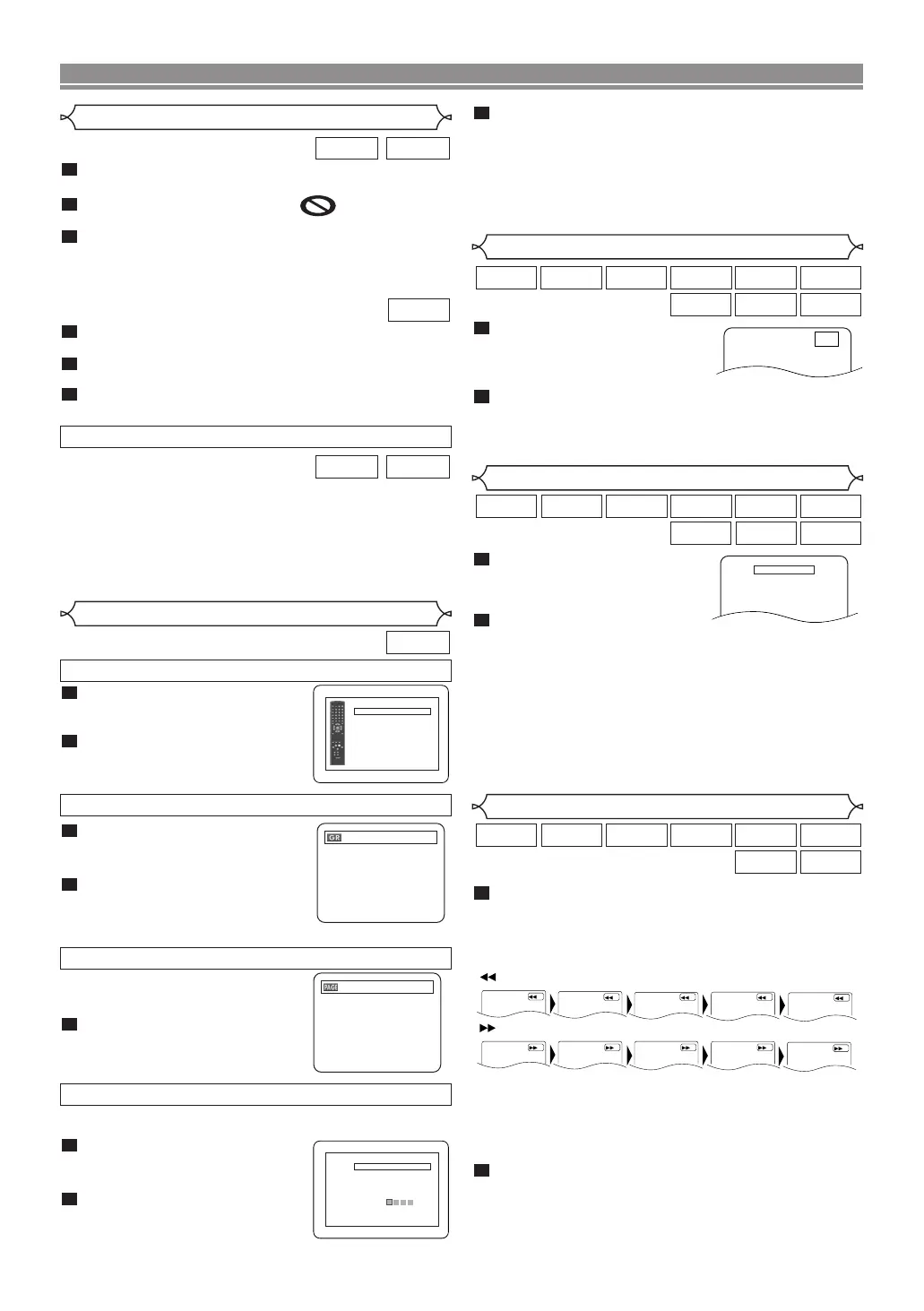 GR

PAGE