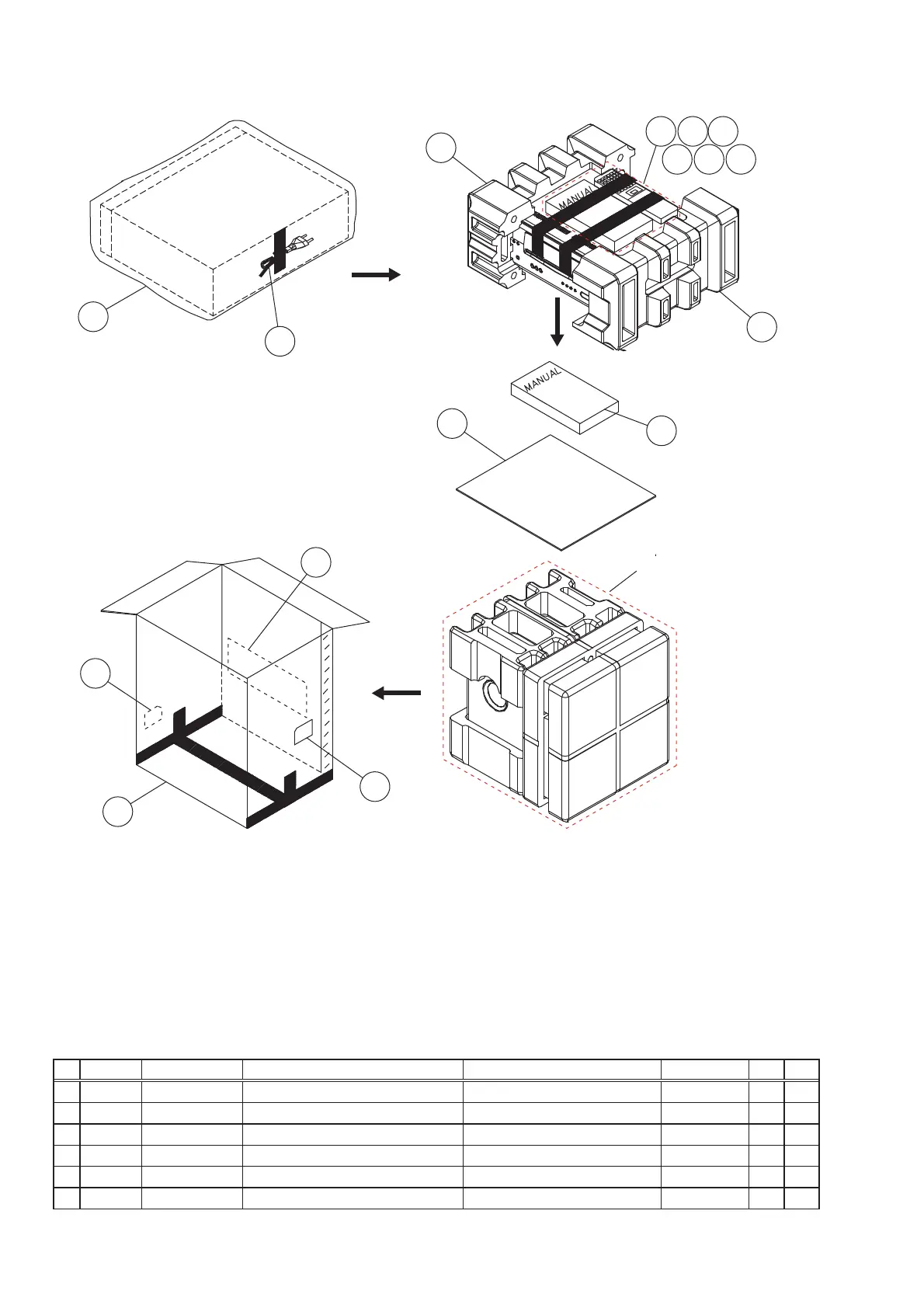 MANUAL

MANUAL